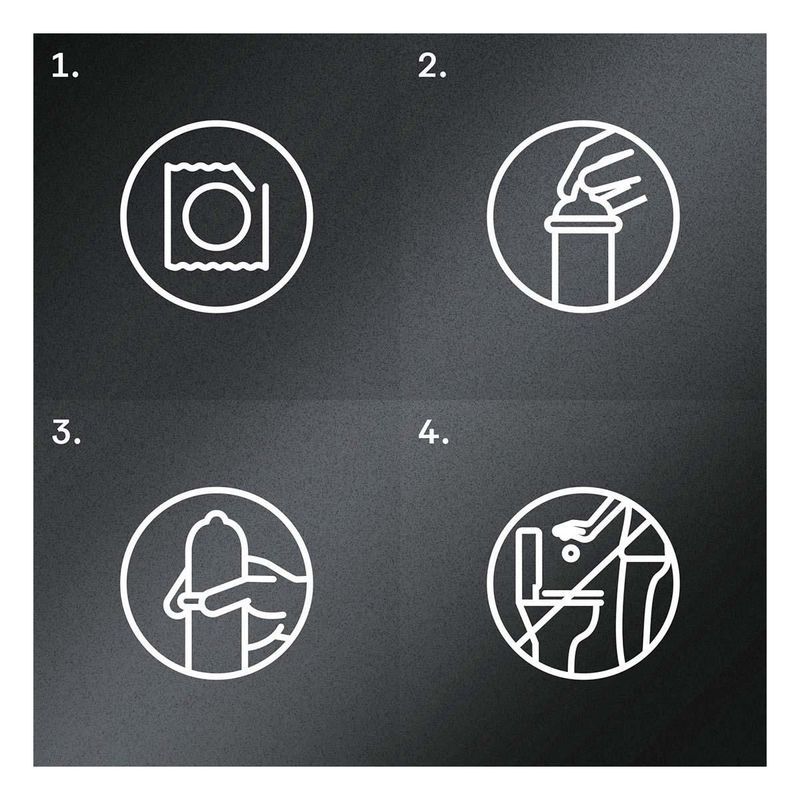 1.

2.

3.

4.