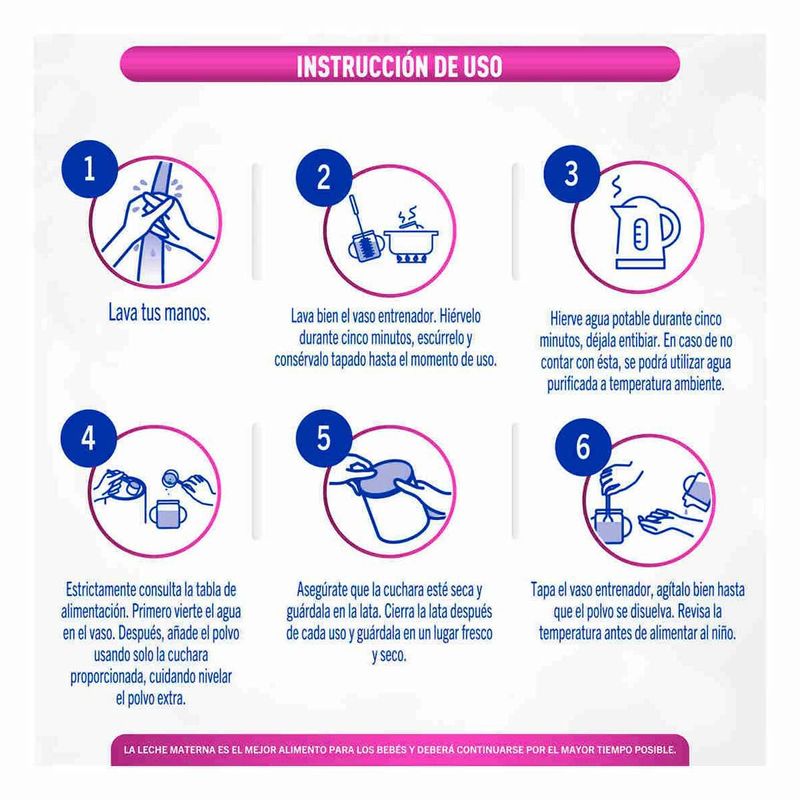 INSTRUCCIÓN DE USO

1

Lava tus manos.

2

Lava bien el vaso entrenador. Hiérvelo durante cinco minutos, escúrrelo y consérvalo tapado hasta el momento de uso.

3

Hierve agua potable durante cinco minutos, déjala entibiar. En caso de no contar con ésta, se podrá utilizar agua purificada a temperatura ambiente.

4

Estrictamente consulta la tabla de alimentación. Primero vierte el agua en el vaso. Después, añade el polvo usando solo la cuchara proporcionada, cuidando nivelar el polvo extra.

5

Asegúrate que la cuchara esté seca y guárdala en la lata. Cierra la lata después de cada uso y guárdala en un lugar fresco y seco.

6

Tapa el vaso entrenador, agítalo bien hasta que el polvo se disuelva. Revisa la temperatura antes de alimentar al niño.

LA LECHE MATERNA ES EL MEJOR ALIMENTO PARA LOS BEBÉS Y DEBERÁ CONTINUARSE POR EL MAYOR TIEMPO POSIBLE.