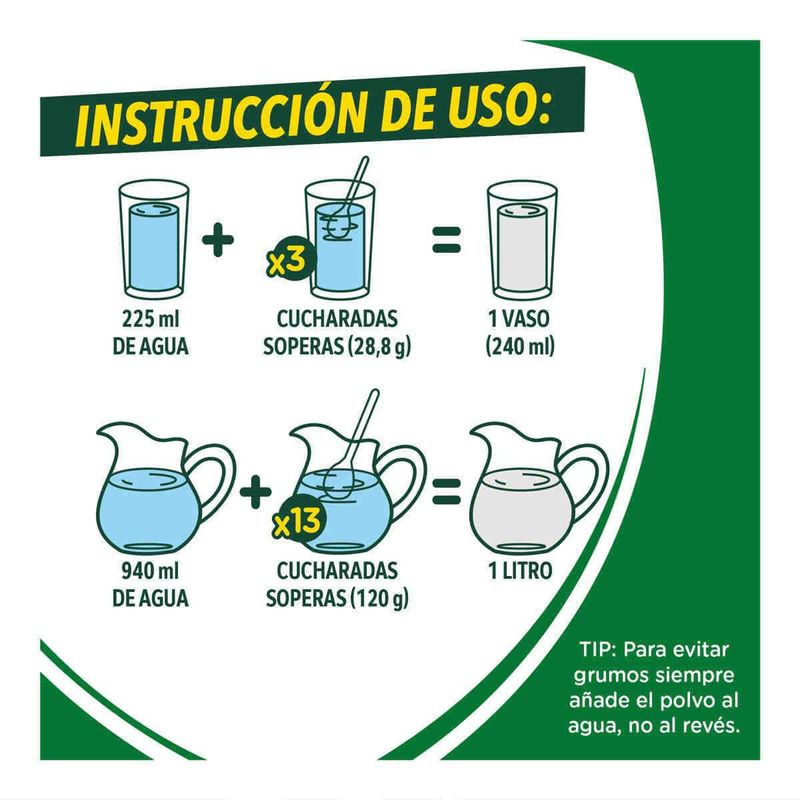 INSTRUCCIÓN DE USO:

225 ml DE AGUA

+

x3

CUCHARADAS SOPERAS (28,8 g)

=

1 VASO (240 ml)

940 ml DE AGUA

+

x13

CUCHARADAS SOPERAS (120 g)

=

1 LITRO

TIP: Para evitar grumos siempre añade el polvo al agua, no al revés.