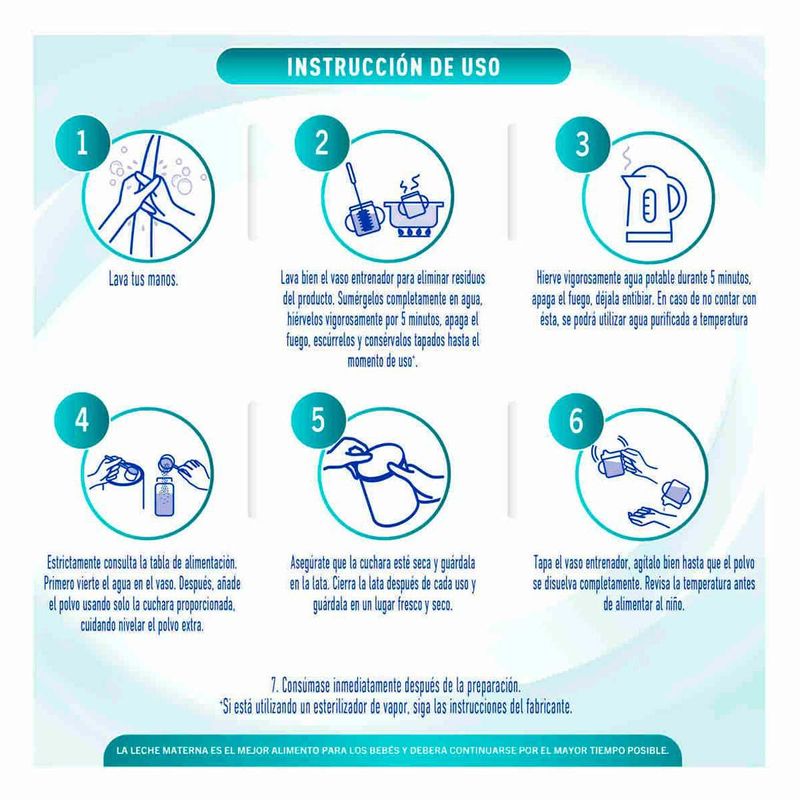 INSTRUCCIÓN DE USO

1

Lava tus manos.

2

Lava bien el vaso entrenador para eliminar residuos del producto. Sumérgelos completamente en agua, hiérvelos vigorosamente por 5 minutos, apaga el fuego, escúrrelos y consérvalos tapados hasta el momento de uso*.

3

Hierve vigorosamente agua potable durante 5 minutos, apaga el fuego, déjala entibiar. En caso de no contar con ésta, se podrá utilizar agua purificada a temperatura

4

Estrictamente consulta la tabla de alimentación. Primero vierte el agua en el vaso. Después, añade el polvo usando solo la cuchara proporcionada, cuidando nivelar el polvo extra.

5

Asegúrate que la cuchara esté seca y guárdala en la lata. Cierra la lata después de cada uso y guárdala en un lugar fresco y seco.

6

Tapa el vaso entrenador, agítalo bien hasta que el polvo se disuelva completamente. Revisa la temperatura antes de alimentar al niño.

7. Consúmase inmediatamente después de la preparación.
*Si está utilizando un esterilizador de vapor, siga las instrucciones del fabricante.

LA LECHE MATERNA ES EL MEJOR ALIMENTO PARA LOS BEBÉS Y DEBERA CONTINUARSE POR EL MAYOR TIEMPO POSIBLE.