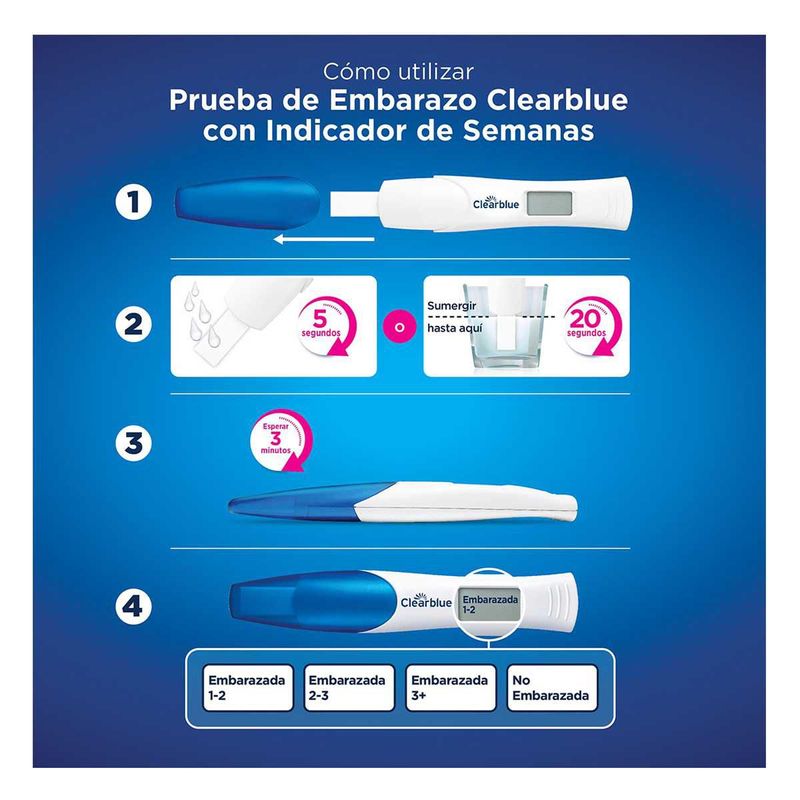 Cómo utilizar
Prueba de Embarazo Clearblue con Indicador de Semanas

1

Clearblue

2

5 segundos

o

Sumergir hasta aquí

20 segundos

3

Esperar 3 minutos

4

Clearblue

Embarazada 1-2

Embarazada 1-2

Embarazada 2-3

Embarazada 3+

No Embarazada