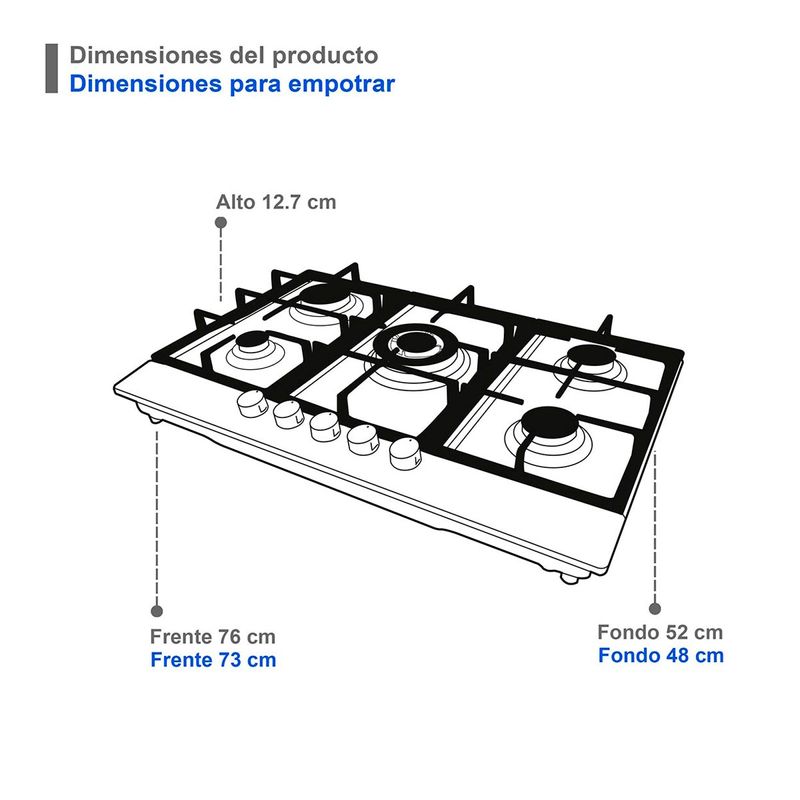 Dimensiones del producto
Dimensiones para empotrar

Alto 12.7 cm

Frente 76 cm
Frente 73 cm

Fondo 52 cm
Fondo 48 cm