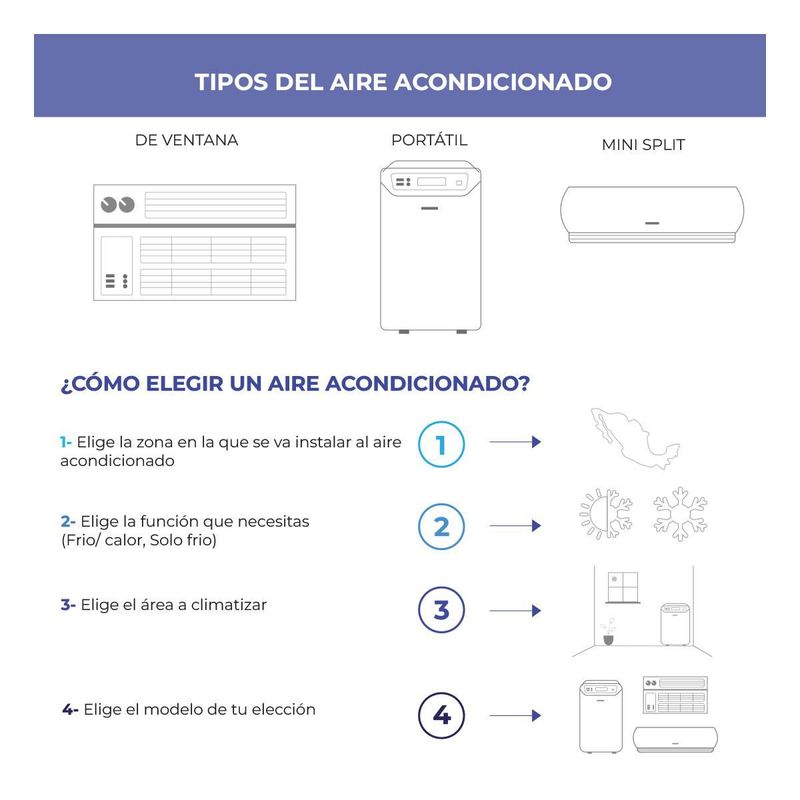 TIPOS DEL AIRE ACONDICIONADO

DE VENTANA

PORTÁTIL

MINI SPLIT

¿CÓMO ELEGIR UN AIRE ACONDICIONADO?

1- Elige la zona en la que se va instalar al aire acondicionado

1

2- Elige la función que necesitas (Frio/ calor, Solo frio)

2

3- Elige el área a climatizar

3

4- Elige el modelo de tu elección

4