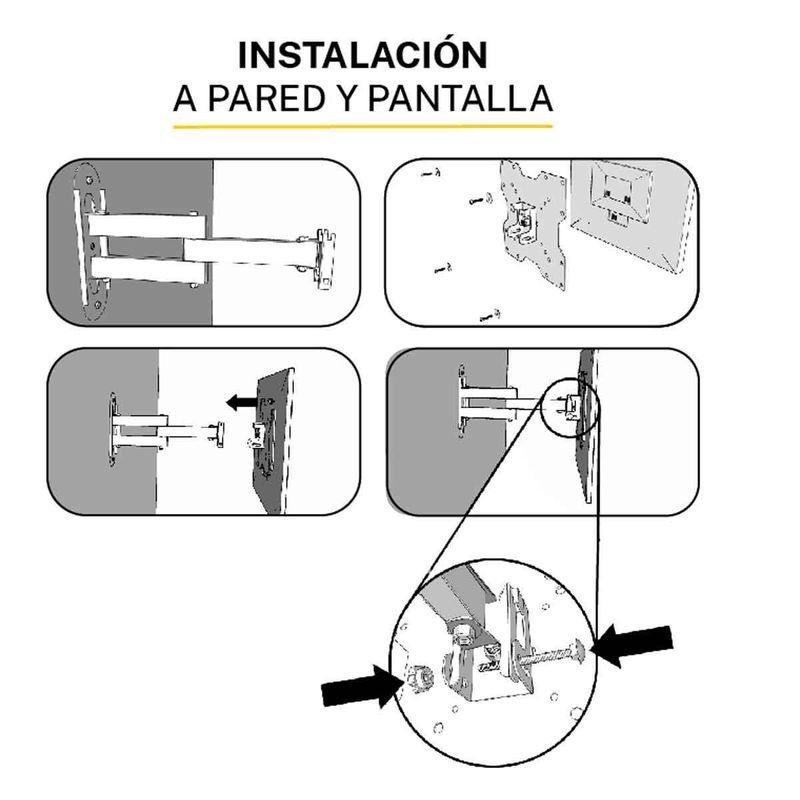 INSTALACIÓN
A PARED Y PANTALLA