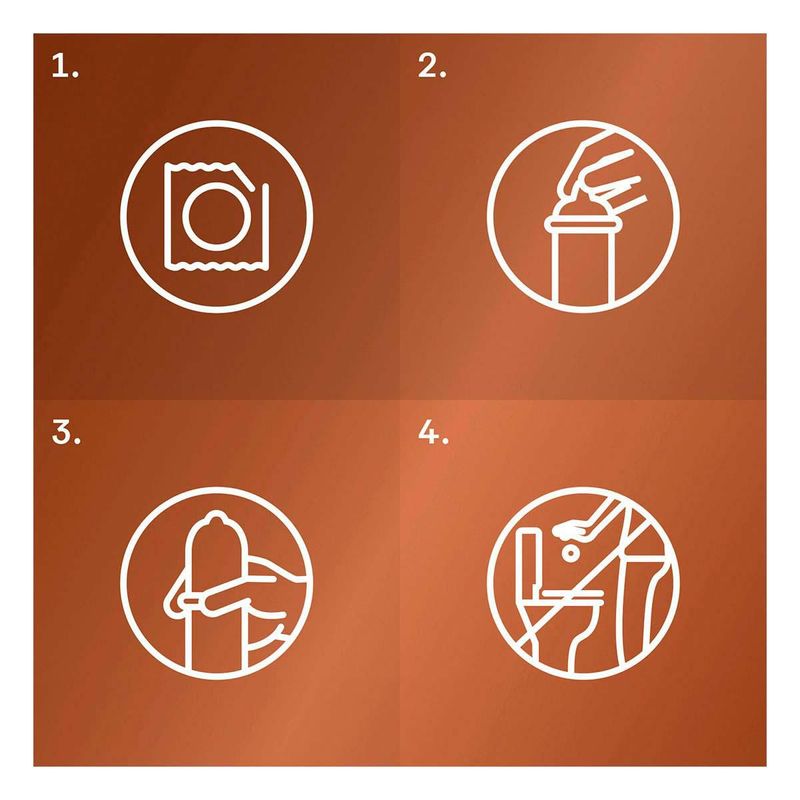 1.

2.

3.

4.