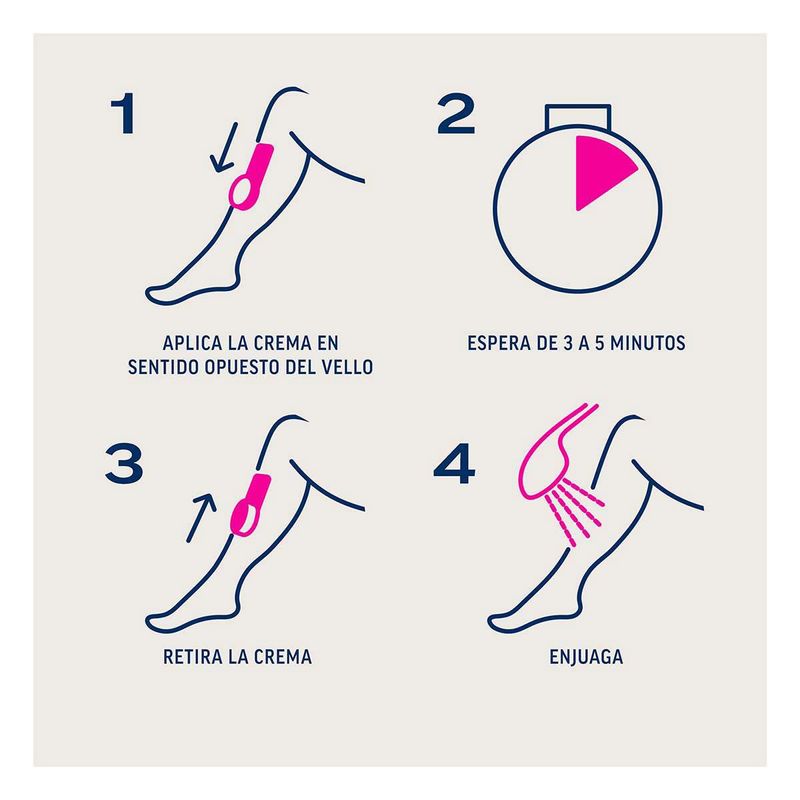 1

APLICA LA CREMA EN SENTIDO OPUESTO DEL VELLO

2

ESPERA DE 3 A 5 MINUTOS

3

RETIRA LA CREMA

4

ENJUAGA