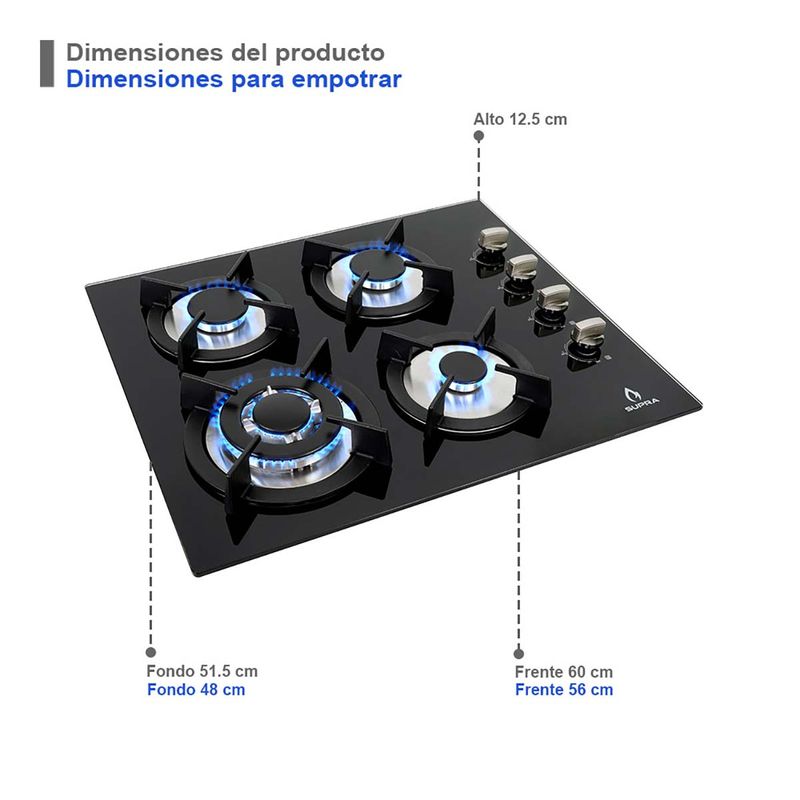 Dimensiones del producto
Dimensiones para empotrar

Alto 12.5 cm

SUPRA

Fondo 51.5 cm
Fondo 48 cm

Frente 60 cm
Frente 56 cm