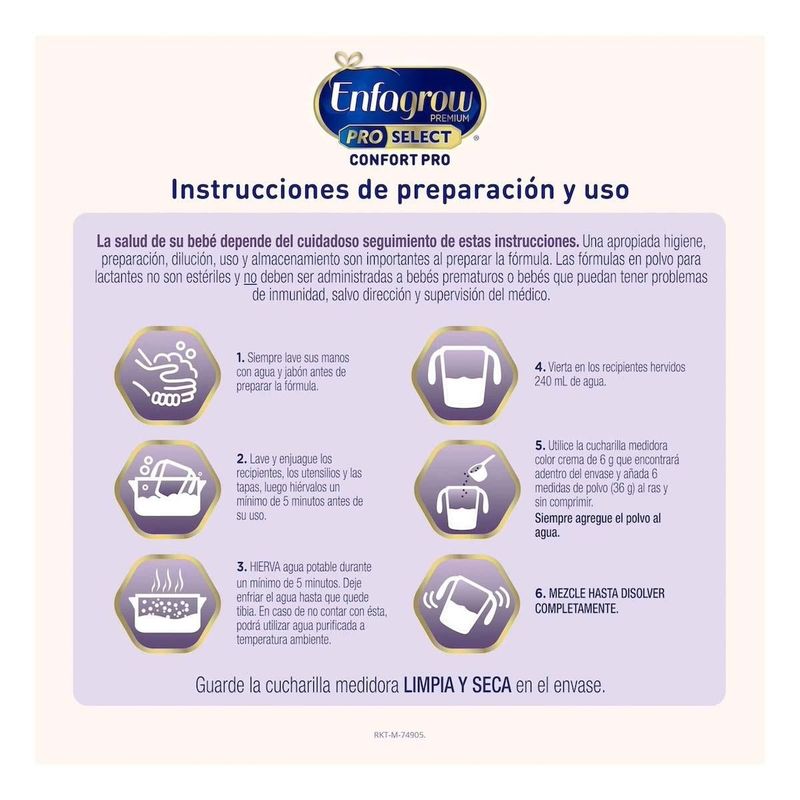 Enfagrow PREMIUM PRO SELECT® CONFORT PRO

Instrucciones de preparación y uso

La salud de su bebé depende del cuidadoso seguimiento de estas instrucciones. Una apropiada higiene, preparación, dilución, uso y almacenamiento son importantes al preparar la fórmula. Las fórmulas en polvo para lactantes no son estériles y no deben ser administradas a bebés prematuros o bebés que puedan tener problemas de inmunidad, salvo dirección y supervisión del médico.

1. Siempre lave sus manos con agua y jabón antes de preparar la fórmula.

2. Lave y enjuague los recipientes, los utensilios y las tapas, luego hiérvalos un mínimo de 5 minutos antes de su uso.

3. HIERVA agua potable durante un mínimo de 5 minutos. Deje enfriar el agua hasta que quede tibia. En caso de no contar con ésta, podrá utilizar agua purificada a temperatura ambiente.

4. Vierta en los recipientes hervidos 240 mL de agua.

5. Utilice la cucharilla medidora color crema de 6 g que encontrará adentro del envase y añada 6 medidas de polvo (36 g) al ras y sin comprimir.
Siempre agregue el polvo al agua.

6. MEZCLE HASTA DISOLVER COMPLETAMENTE.

Guarde la cucharilla medidora LIMPIA Y SECA en el envase.

RKT-M-74905.