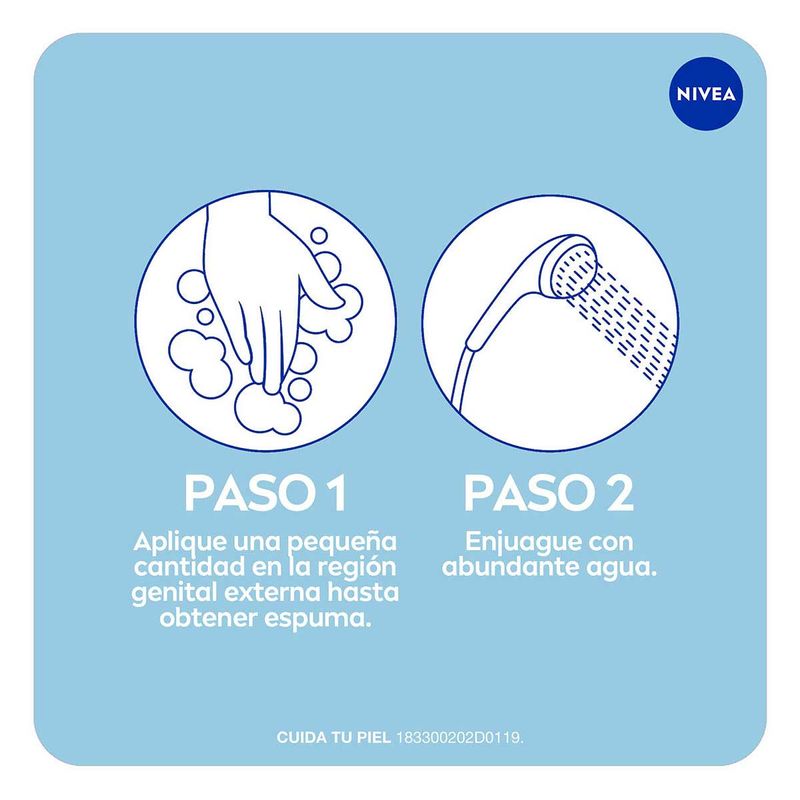 NIVEA

PASO 1

Aplique una pequeña cantidad en la región genital externa hasta obtener espuma.

PASO 2

Enjuague con abundante agua.

CUIDA TU PIEL 183300202D0119.