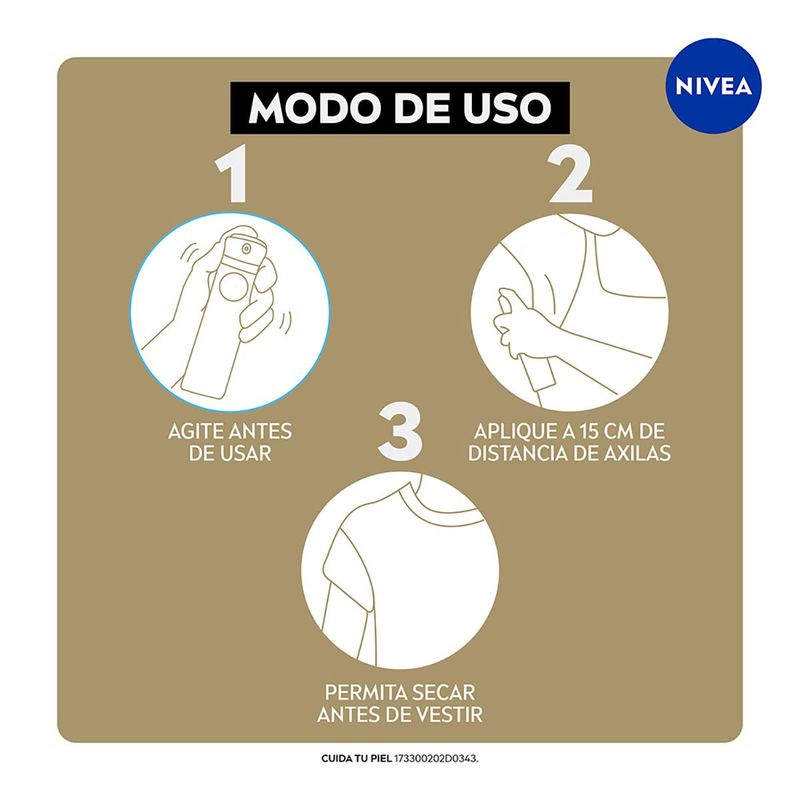 NIVEA

MODO DE USO

1

AGITE ANTES DE USAR

2

APLIQUE A 15 CM DE DISTANCIA DE AXILAS

3

PERMITA SECAR ANTES DE VESTIR

CUIDA TU PIEL 173300202D0343.