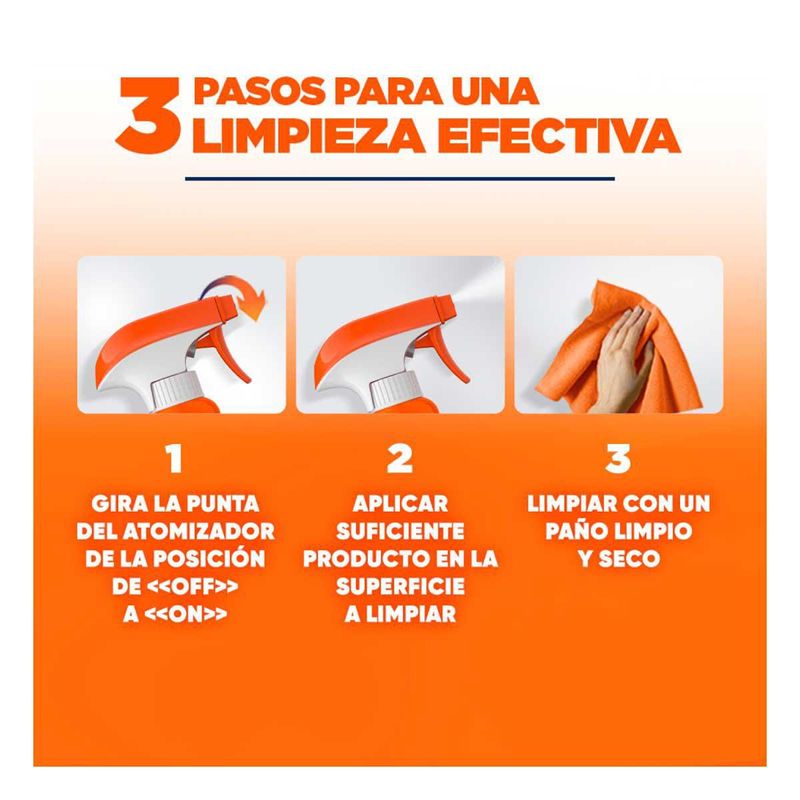 3 PASOS PARA UNA LIMPIEZA EFECTIVA

1
GIRA LA PUNTA DEL ATOMIZADOR DE LA POSICIÓN DE <<OFF>> A <<ON>>

2
APLICAR SUFICIENTE PRODUCTO EN LA SUPERFICIE A LIMPIAR

3
LIMPIAR CON UN PAÑO LIMPIO Y SECO