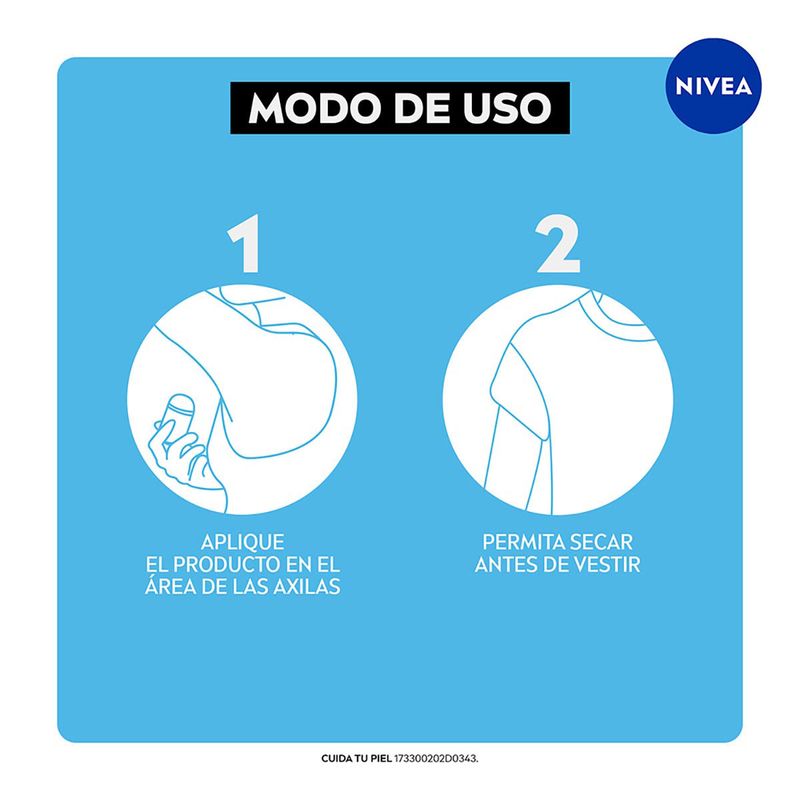 NIVEA

MODO DE USO

1

APLIQUE EL PRODUCTO EN EL ÁREA DE LAS AXILAS

2

PERMITA SECAR ANTES DE VESTIR

CUIDA TU PIEL 173300202D0343.