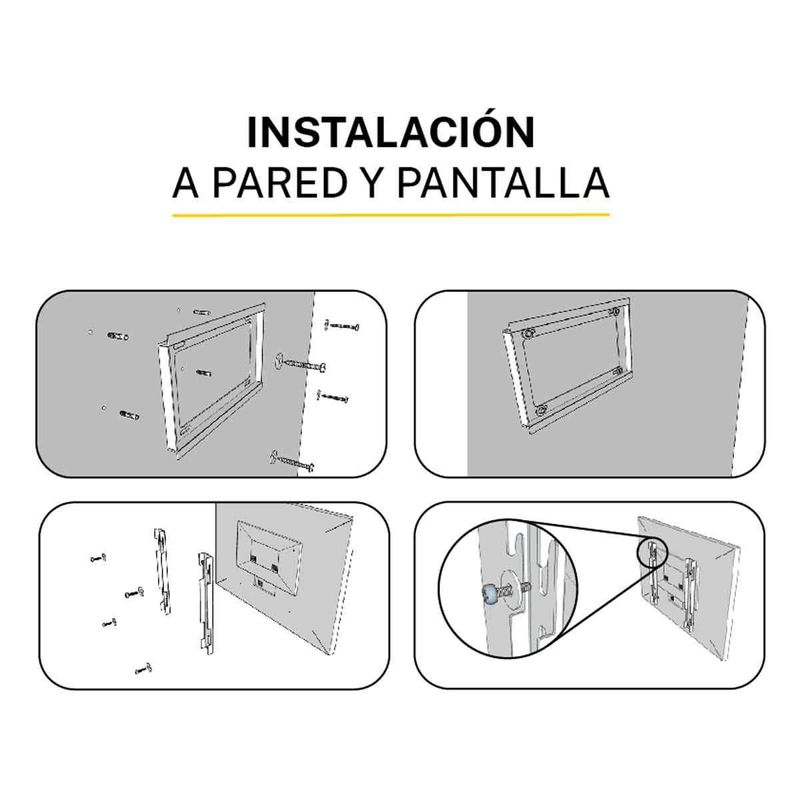 INSTALACIÓN
A PARED Y PANTALLA