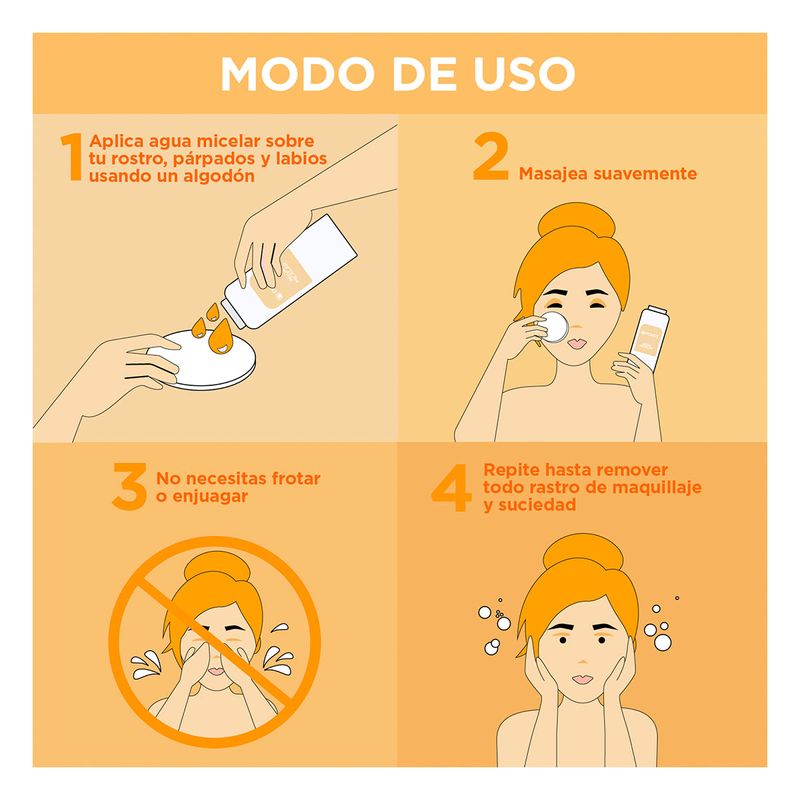 MODO DE USO

1 Aplica agua micelar sobre tu rostro, párpados y labios usando un algodón

2 Masajea suavemente

3 No necesitas frotar o enjuagar

4 Repite hasta remover todo rastro de maquillaje y suciedad