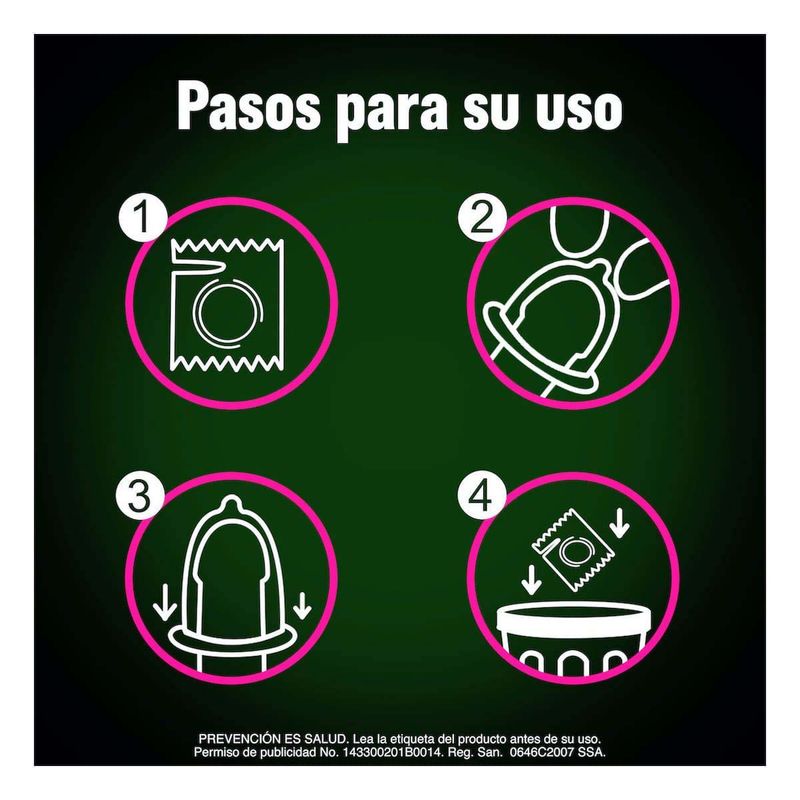 Pasos para su uso

1

2

3

4

PREVENCIÓN ES SALUD. Lea la etiqueta del producto antes de su uso.
Permiso de publicidad No. 143300201B0014. Reg. San. 0646C2007 SSA.