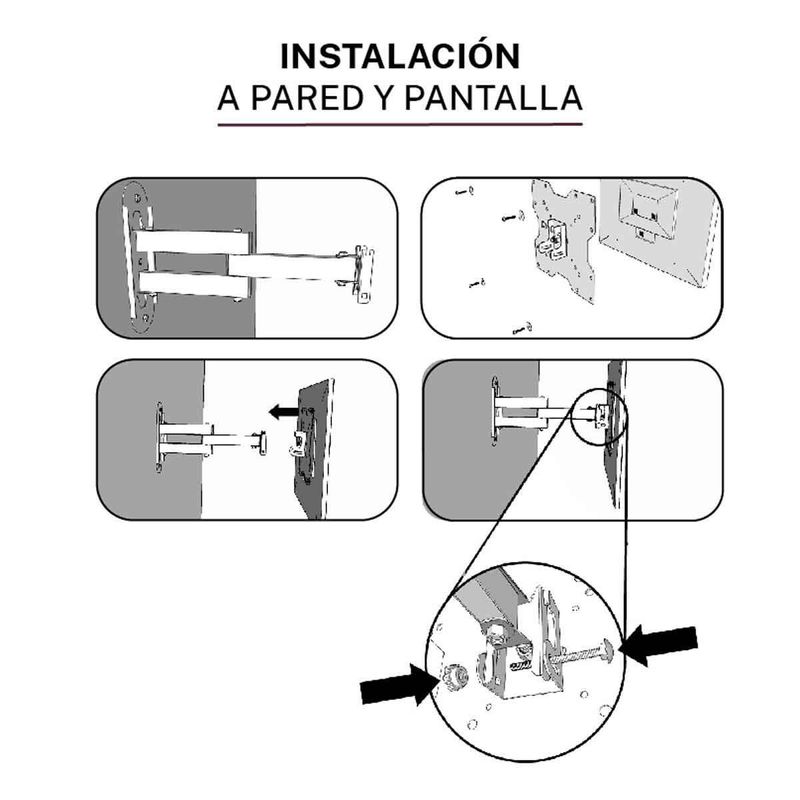 INSTALACIÓN
A PARED Y PANTALLA