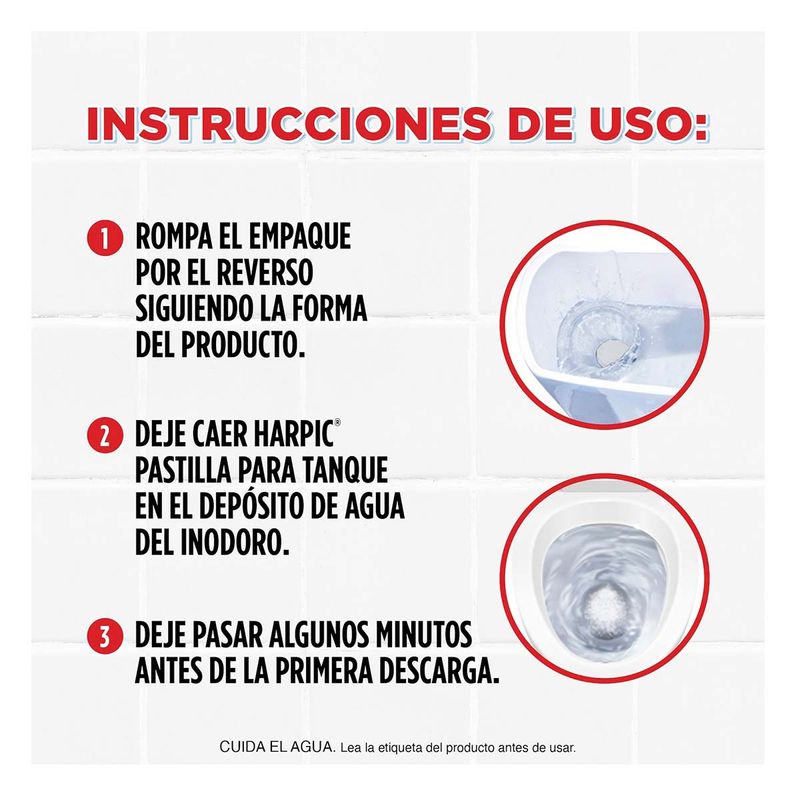 INSTRUCCIONES DE USO:

1 ROMPA EL EMPAQUE POR EL REVERSO SIGUIENDO LA FORMA DEL PRODUCTO.

2 DEJE CAER HARPIC® PASTILLA PARA TANQUE EN EL DEPÓSITO DE AGUA DEL INODORO.

3 DEJE PASAR ALGUNOS MINUTOS ANTES DE LA PRIMERA DESCARGA.

CUIDA EL AGUA. Lea la etiqueta del producto antes de usar.