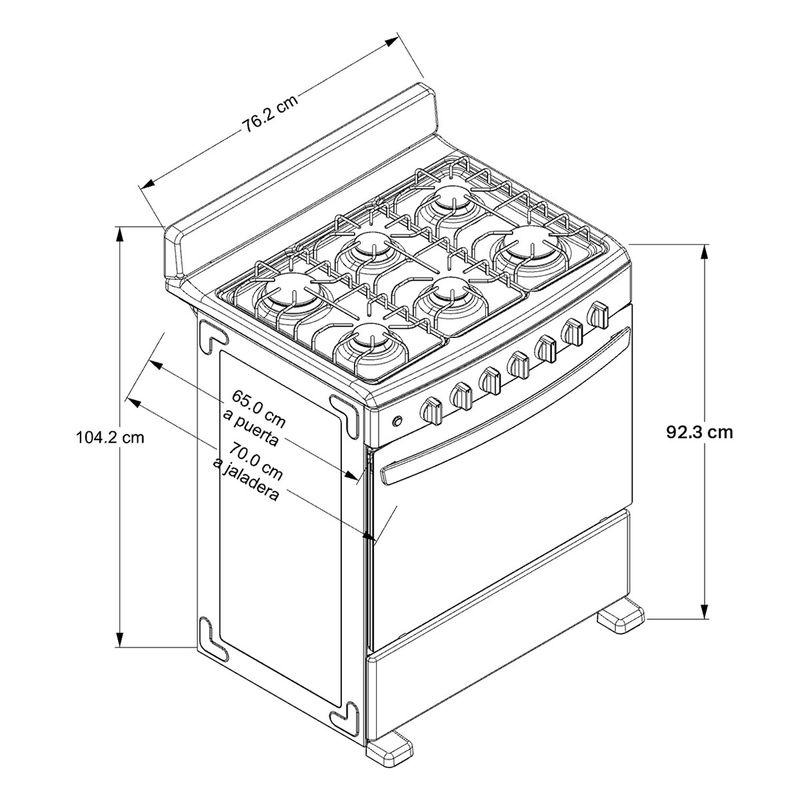 76.2 cm

104.2 cm

65.0 cm
a puerta

70.0 cm
a jaladera

92.3 cm