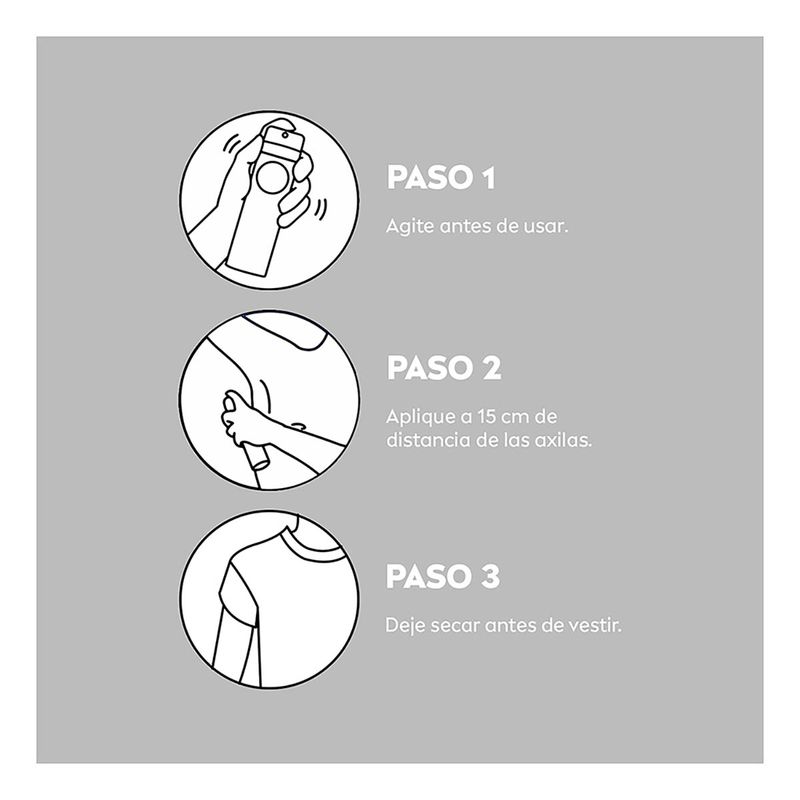 PASO 1

Agite antes de usar.

PASO 2

Aplique a 15 cm de distancia de las axilas.

PASO 3

Deje secar antes de vestir.