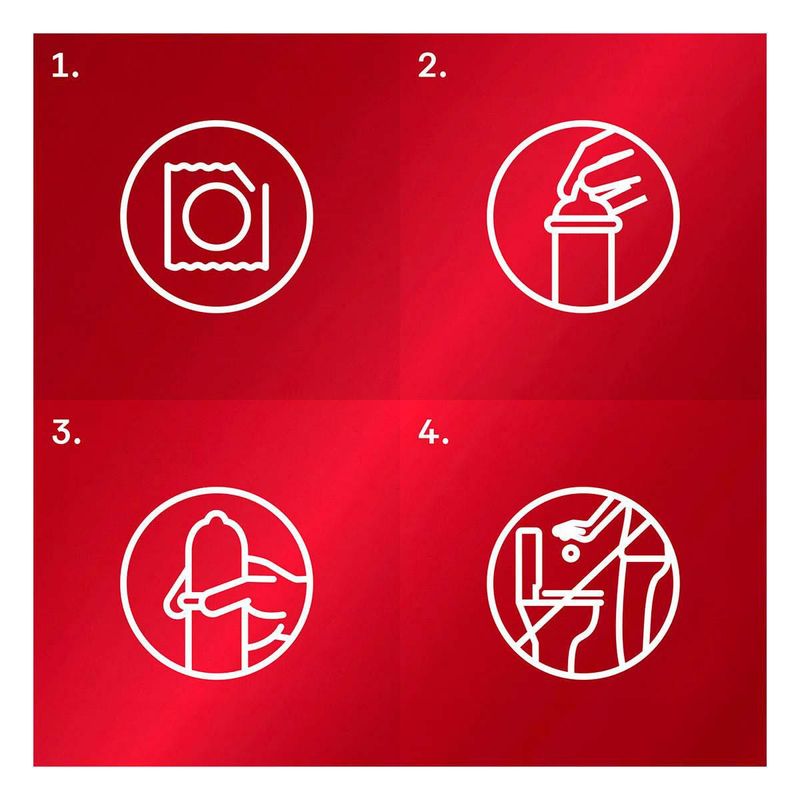 1.

2.

3.

4.