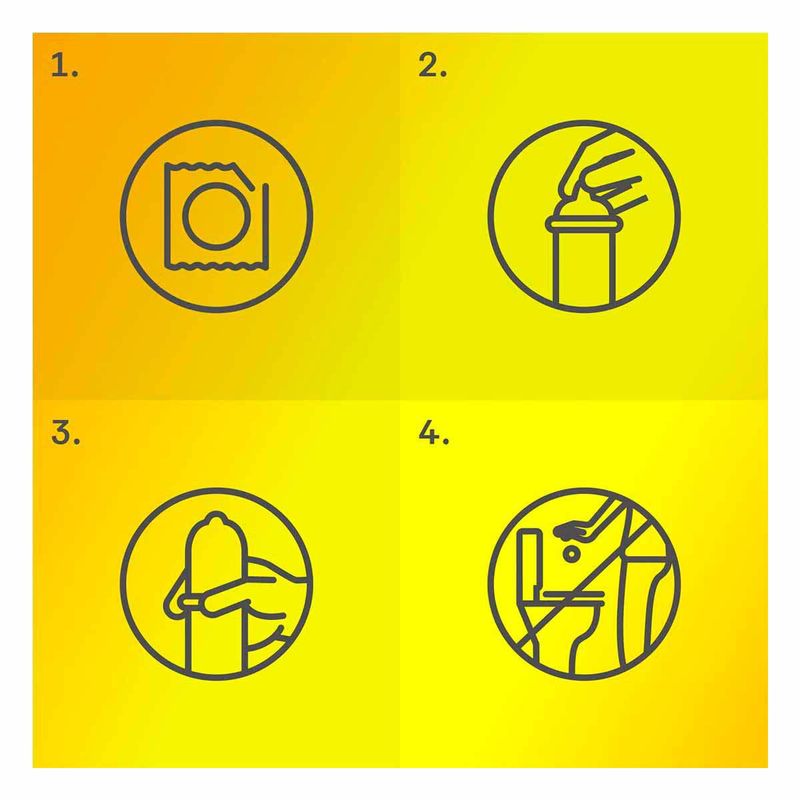 1.

2.

3.

4.