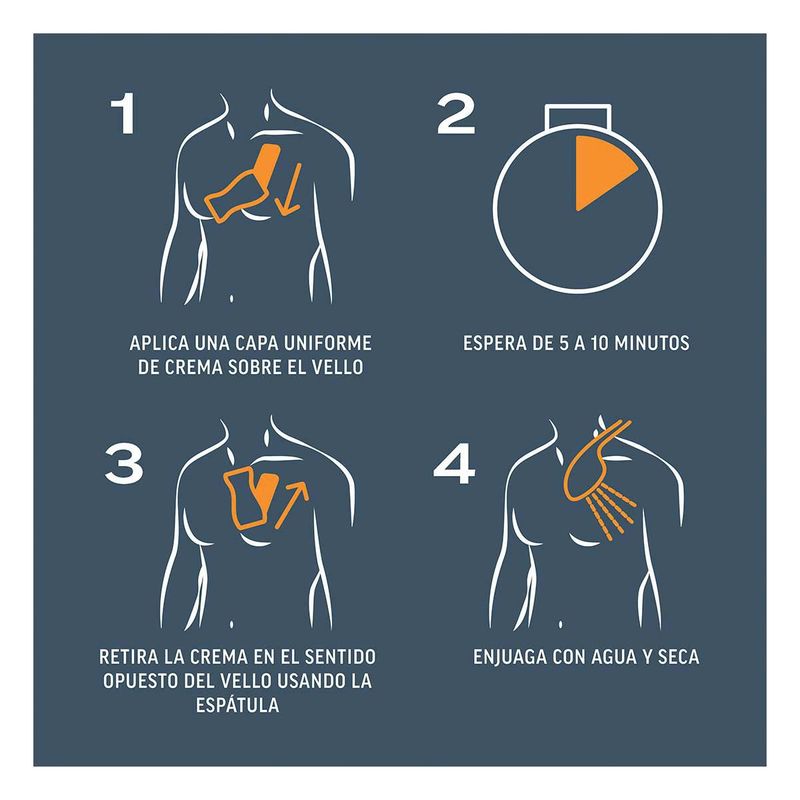 1

APLICA UNA CAPA UNIFORME DE CREMA SOBRE EL VELLO

2

ESPERA DE 5 A 10 MINUTOS

3

RETIRA LA CREMA EN EL SENTIDO OPUESTO DEL VELLO USANDO LA ESPÁTULA

4

ENJUAGA CON AGUA Y SECA