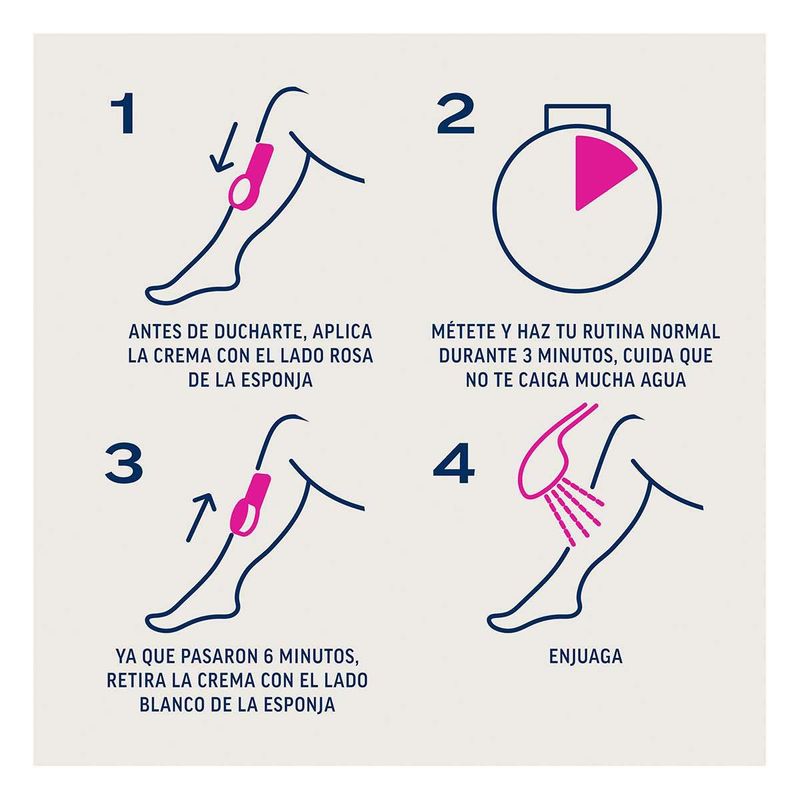 1

ANTES DE DUCHARTE, APLICA LA CREMA CON EL LADO ROSA DE LA ESPONJA

2

MÉTETE Y HAZ TU RUTINA NORMAL DURANTE 3 MINUTOS, CUIDA QUE NO TE CAIGA MUCHA AGUA

3

YA QUE PASARON 6 MINUTOS, RETIRA LA CREMA CON EL LADO BLANCO DE LA ESPONJA

4

ENJUAGA