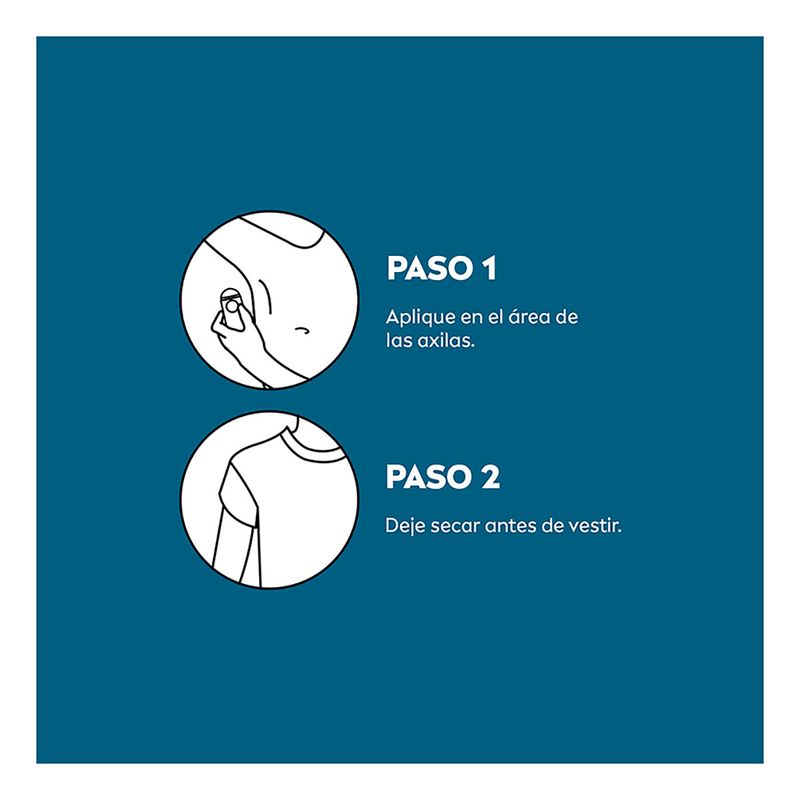 PASO 1

Aplique en el área de las axilas.

PASO 2

Deje secar antes de vestir.