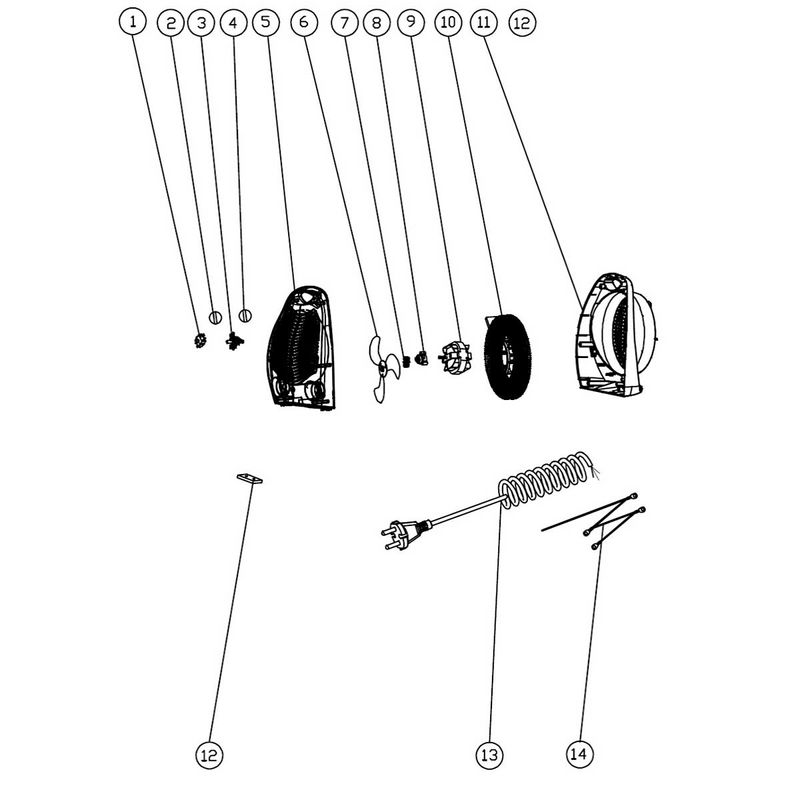 1 2 3 4 5 6 7 8 9 10 11 12

12 13 14