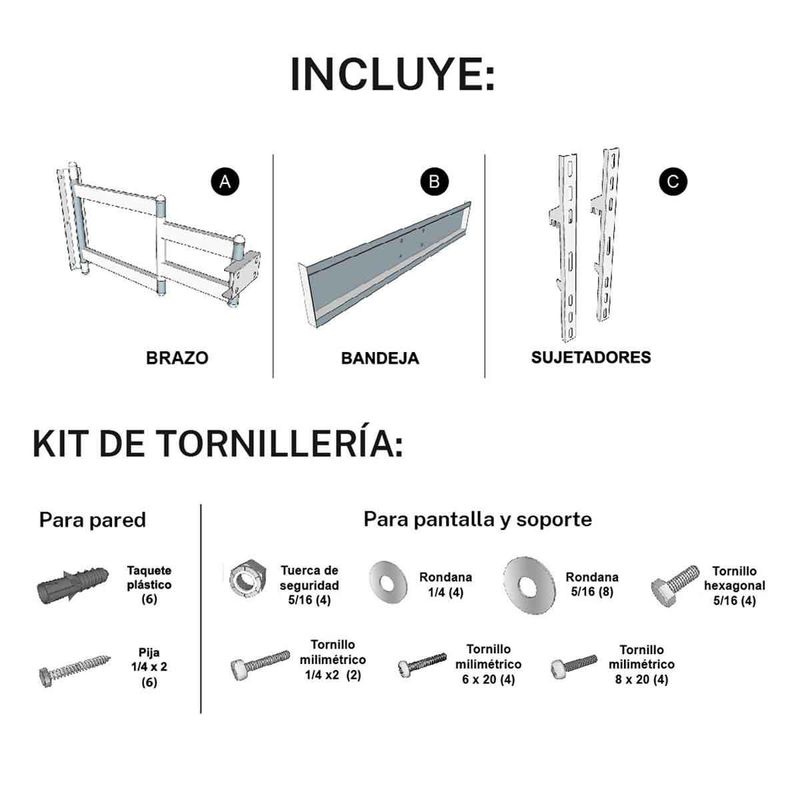 INCLUYE:

A

BRAZO

B

BANDEJA

C

SUJETADORES

KIT DE TORNILLERÍA:

Para pared

Taquete plástico (6)

Pija 1/4 x 2 (6)

Para pantalla y soporte

Tuerca de seguridad 5/16 (4)

Rondana 1/4 (4)

Rondana 5/16 (8)

Tornillo hexagonal 5/16 (4)

Tornillo milimétrico 1/4 x2 (2)

Tornillo milimétrico 6 x 20 (4)

Tornillo milimétrico 8 x 20 (4)