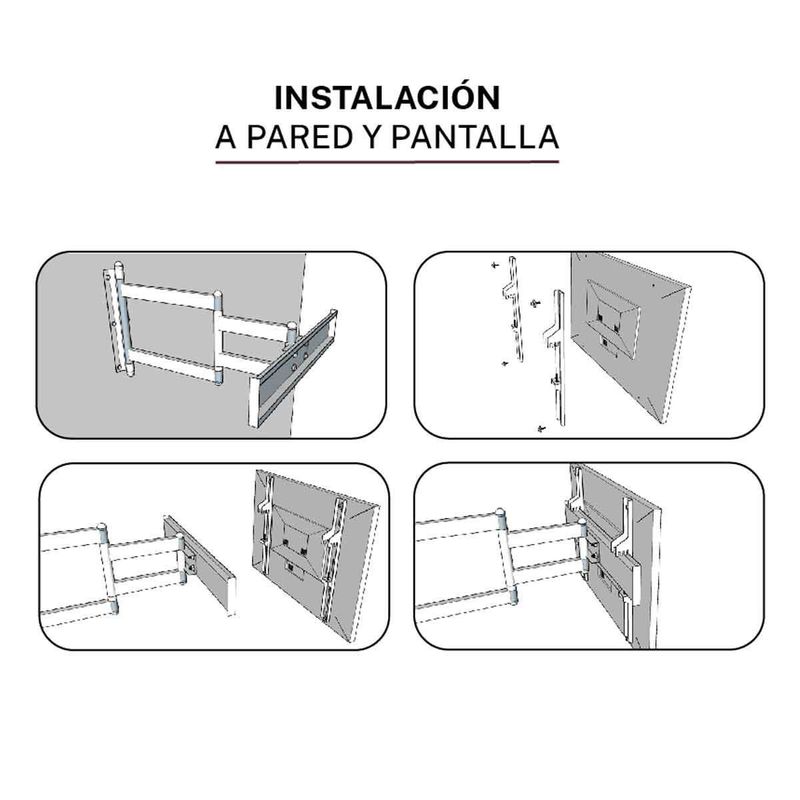 INSTALACIÓN
A PARED Y PANTALLA