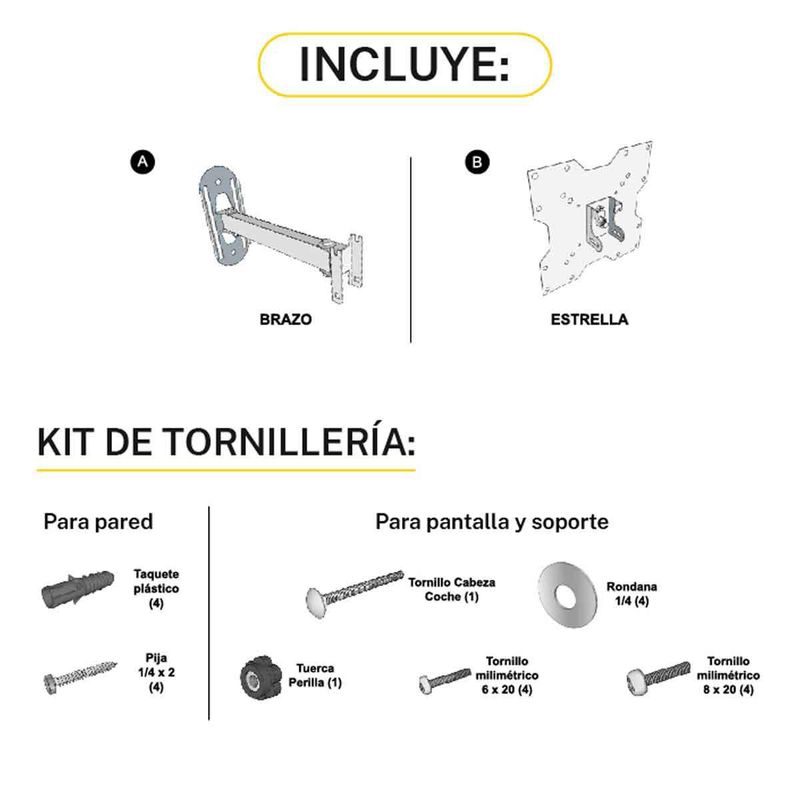 INCLUYE:

A

BRAZO

B

ESTRELLA

KIT DE TORNILLERÍA:

Para pared

Taquete plástico (4)

Pija 1/4 x 2 (4)

Para pantalla y soporte

Tornillo Cabeza Coche (1)

Rondana 1/4 (4)

Tuerca Perilla (1)

Tornillo milimétrico 6 x 20 (4)

Tornillo milimétrico 8 x 20 (4)