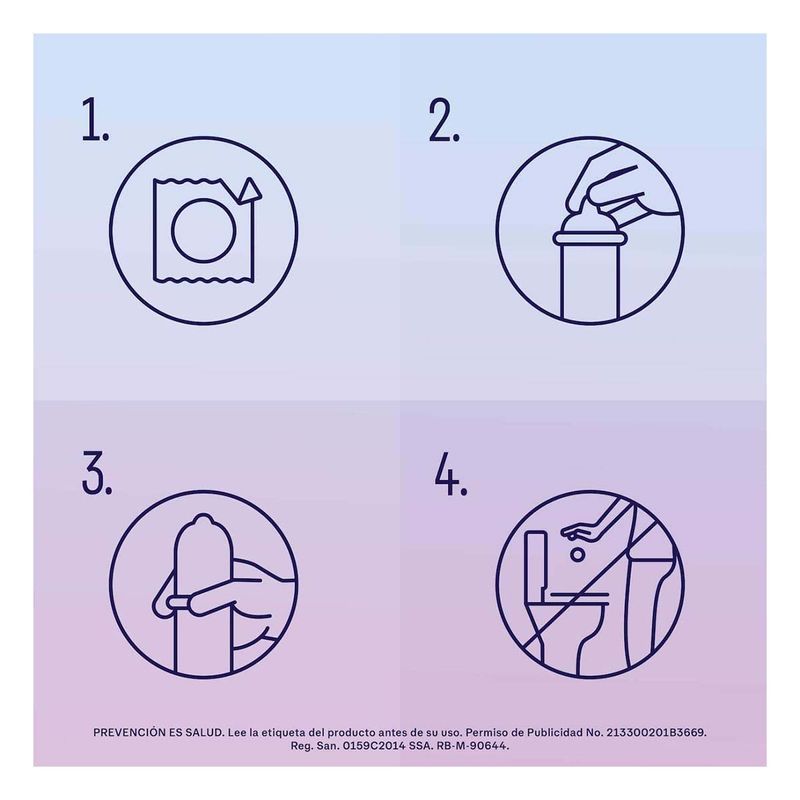 1.

2.

3.

4.

PREVENCIÓN ES SALUD. Lee la etiqueta del producto antes de su uso. Permiso de Publicidad No. 213300201B3669. Reg. San. 0159C2014 SSA. RB-M-90644.