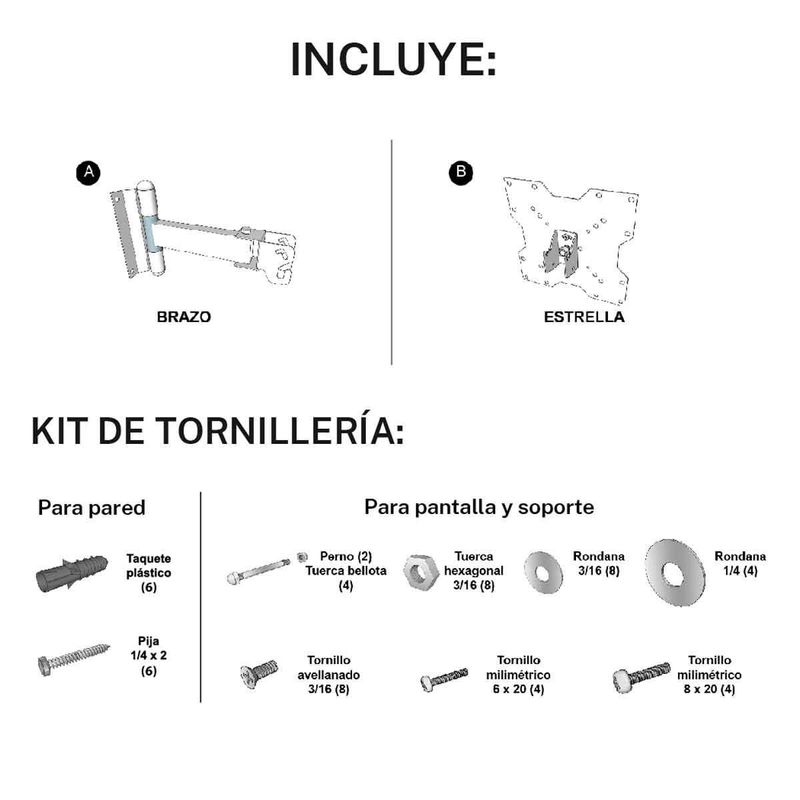 INCLUYE:

A

BRAZO

B

ESTRELLA

KIT DE TORNILLERÍA:

Para pared

Taquete plástico (6)

Pija 1/4 x 2 (6)

Para pantalla y soporte

Perno (2) Tuerca bellota (4)

Tuerca hexagonal 3/16 (8)

Rondana 3/16 (8)

Rondana 1/4 (4)

Tornillo avellanado 3/16 (8)

Tornillo milimétrico 6 x 20 (4)

Tornillo milimétrico 8 x 20 (4)