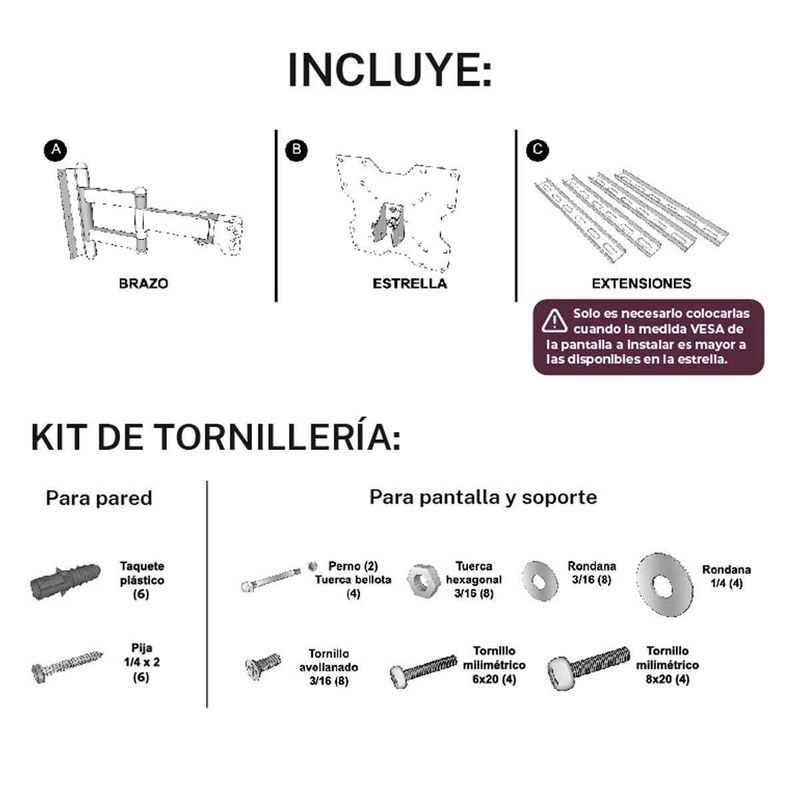 INCLUYE:

A
BRAZO

B
ESTRELLA

C
EXTENSIONES

Solo es necesario colocarlas cuando la medida VESA de la pantalla a instalar es mayor a las disponibles en la estrella.

KIT DE TORNILLERÍA:

Para pared

Taquete plástico (6)

Pija 1/4 x 2 (6)

Para pantalla y soporte

Perno (2) Tuerca bellota (4)

Tuerca hexagonal 3/16 (8)

Rondana 3/16 (8)

Rondana 1/4 (4)

Tornillo avellanado 3/16 (8)

Tornillo milimétrico 6x20 (4)

Tornillo milimétrico 8x20 (4)