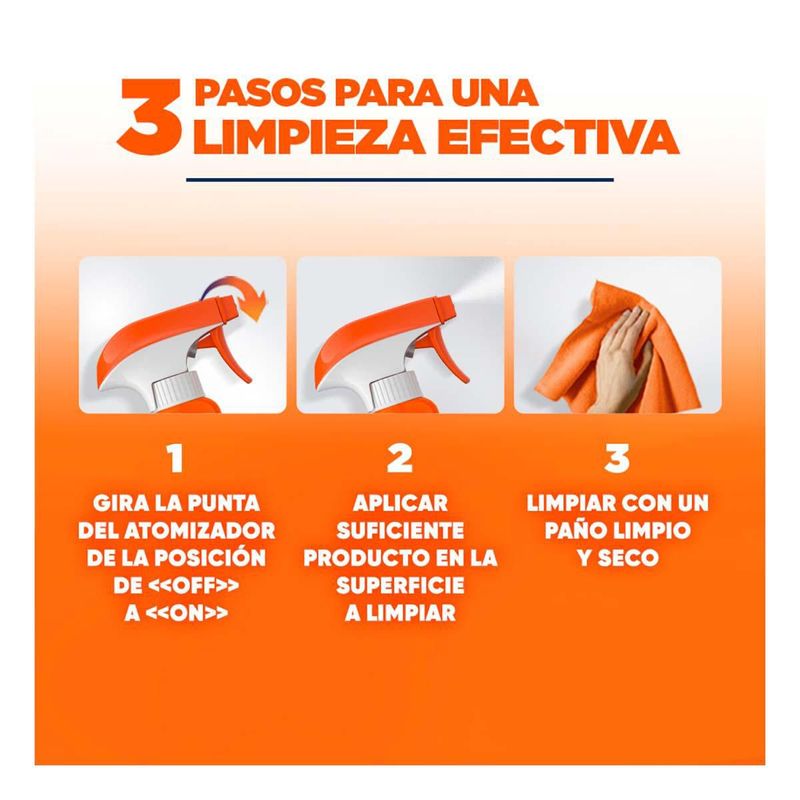 3 PASOS PARA UNA LIMPIEZA EFECTIVA

1

GIRA LA PUNTA DEL ATOMIZADOR DE LA POSICIÓN DE <<OFF>> A <<ON>>

2

APLICAR SUFICIENTE PRODUCTO EN LA SUPERFICIE A LIMPIAR

3

LIMPIAR CON UN PAÑO LIMPIO Y SECO