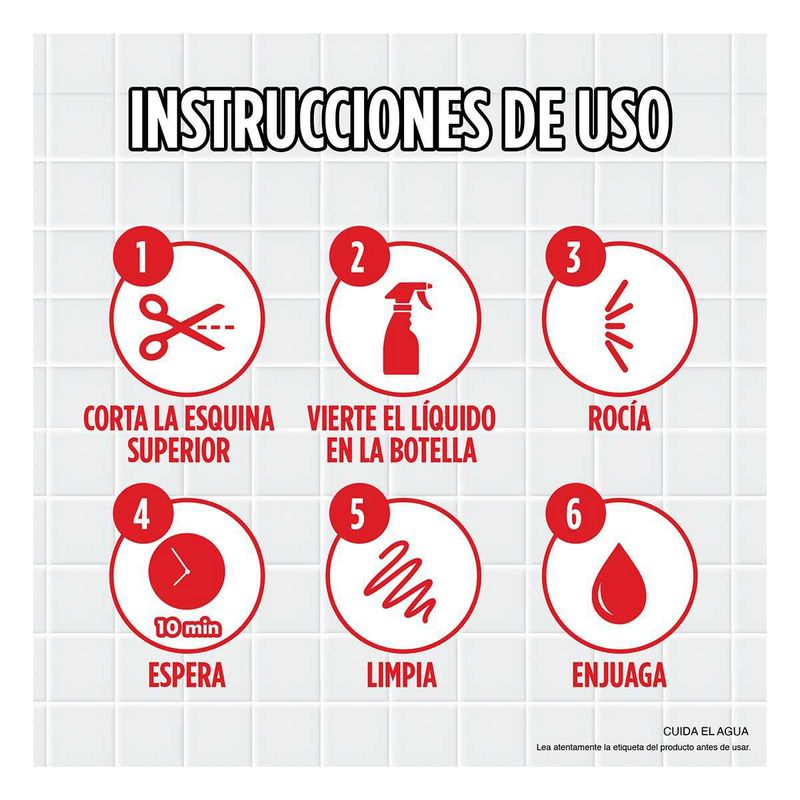 INSTRUCCIONES DE USO

1
CORTA LA ESQUINA SUPERIOR

2
VIERTE EL LÍQUIDO EN LA BOTELLA

3
ROCÍA

4
10 min
ESPERA

5
LIMPIA

6
ENJUAGA

CUIDA EL AGUA
Lea atentamente la etiqueta del producto antes de usar.