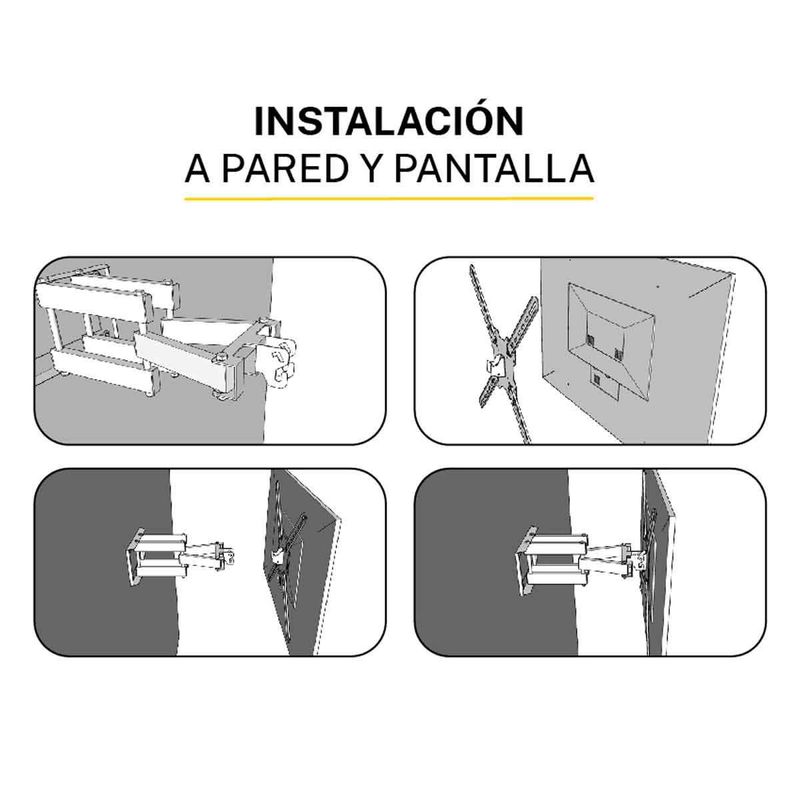 INSTALACIÓN
A PARED Y PANTALLA