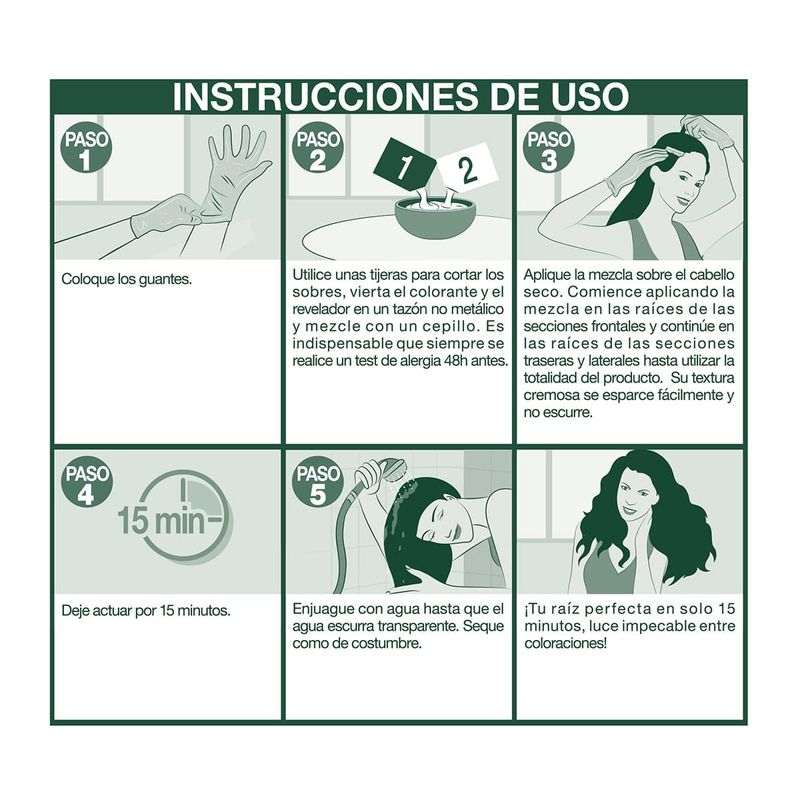 INSTRUCCIONES DE USO

PASO 1

Coloque los guantes.

PASO 2

1 2

Utilice unas tijeras para cortar los sobres, vierta el colorante y el revelador en un tazón no metálico y mezcle con un cepillo. Es indispensable que siempre se realice un test de alergia 48h antes.

PASO 3

Aplique la mezcla sobre el cabello seco. Comience aplicando la mezcla en las raíces de las secciones frontales y continúe en las raíces de las secciones traseras y laterales hasta utilizar la totalidad del producto. Su textura cremosa se esparce fácilmente y no escurre.

PASO 4

15 min

Deje actuar por 15 minutos.

PASO 5

Enjuague con agua hasta que el agua escurra transparente. Seque como de costumbre.

¡Tu raíz perfecta en solo 15 minutos, luce impecable entre coloraciones!