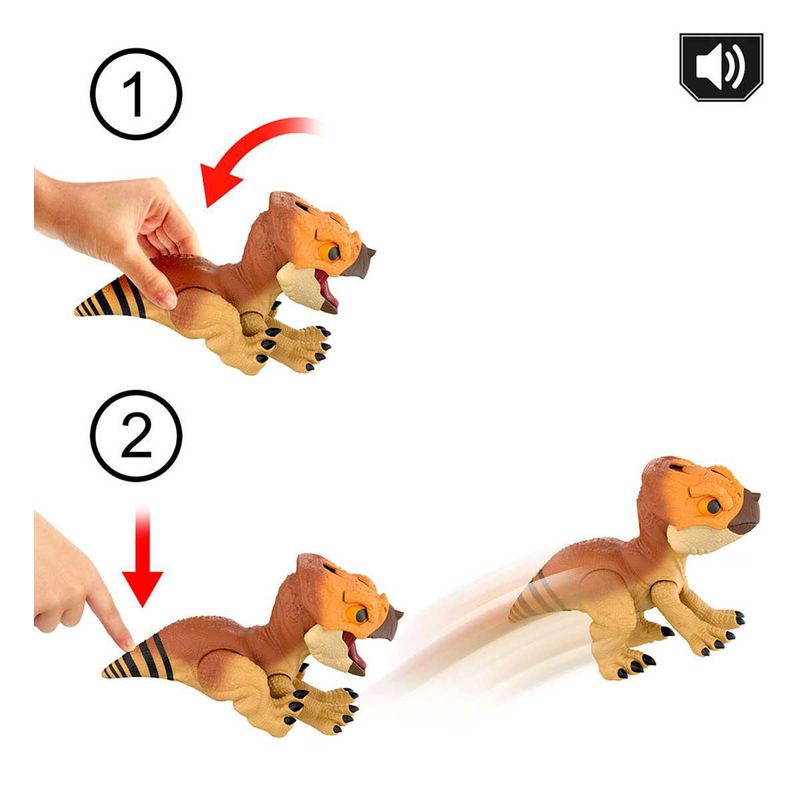 1

2