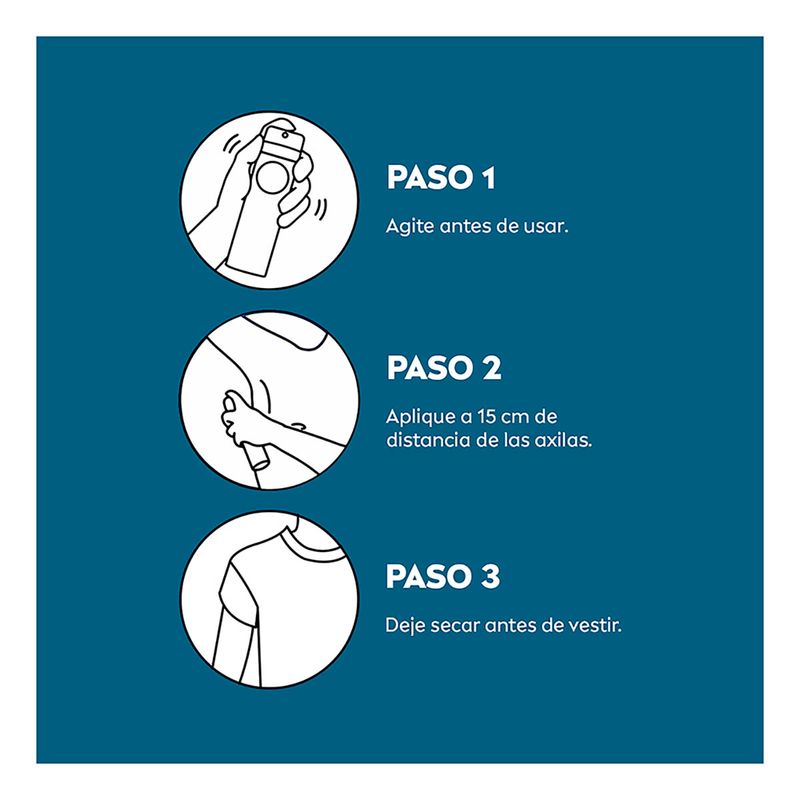 PASO 1

Agite antes de usar.

PASO 2

Aplique a 15 cm de distancia de las axilas.

PASO 3

Deje secar antes de vestir.