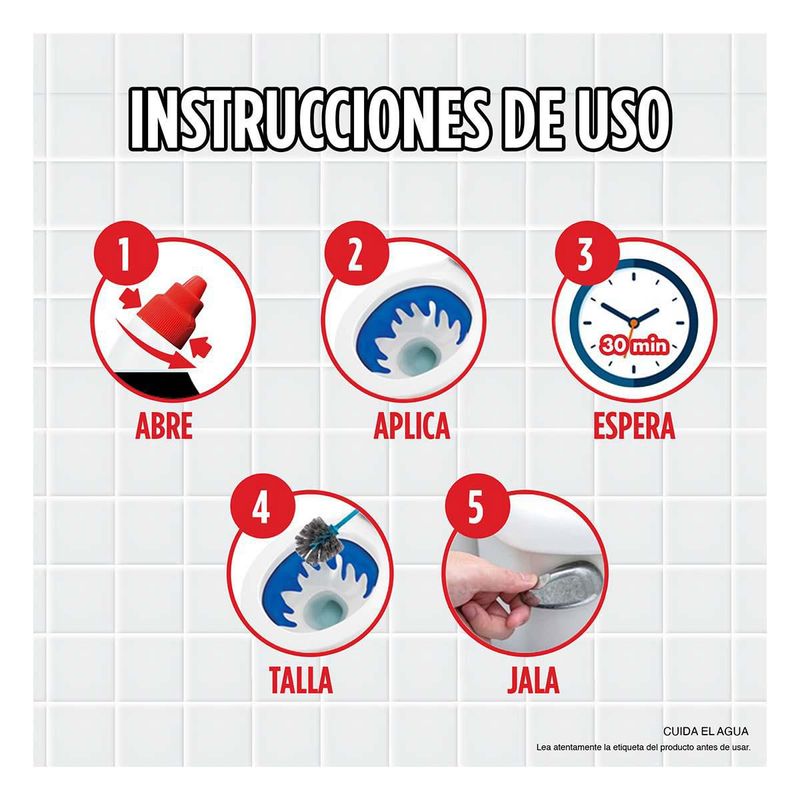 INSTRUCCIONES DE USO

1
ABRE

2
APLICA

3
30 min
ESPERA

4
TALLA

5
JALA

CUIDA EL AGUA
Lea atentamente la etiqueta del producto antes de usar.