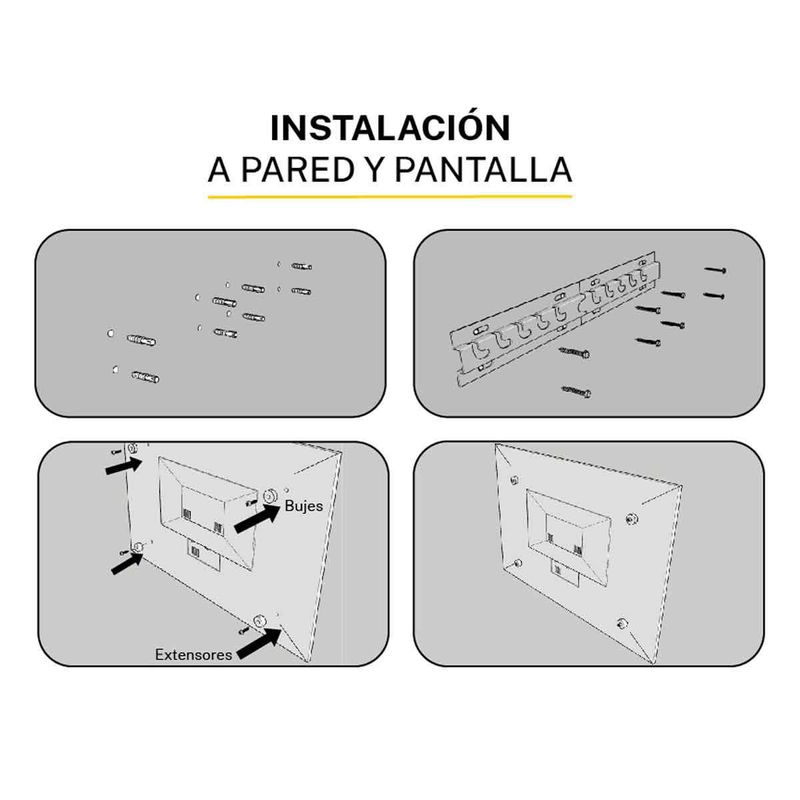 INSTALACIÓN
A PARED Y PANTALLA

Bujes

Extensores