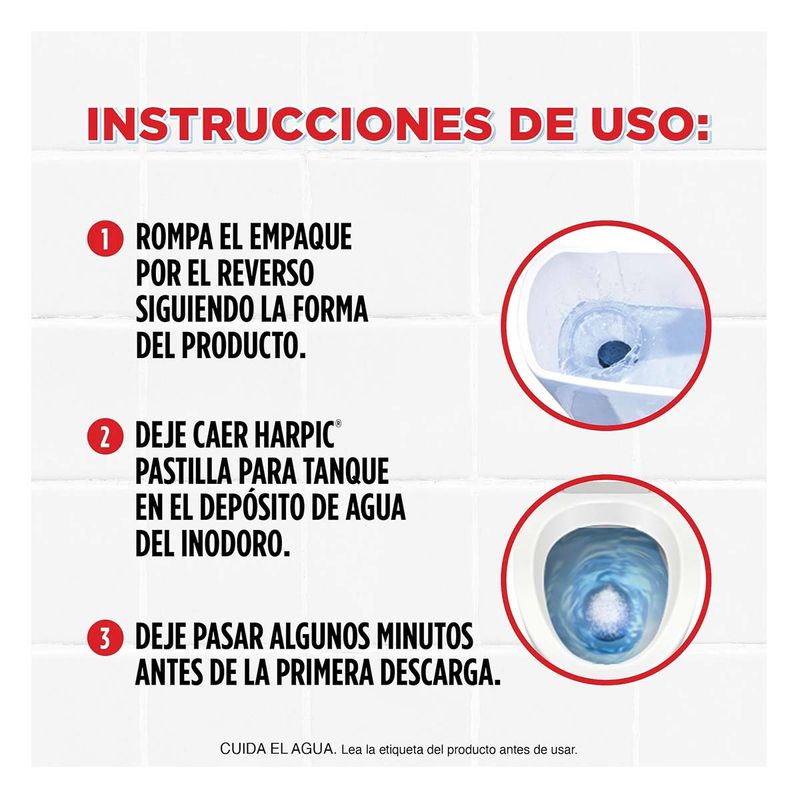 INSTRUCCIONES DE USO:

1 ROMPA EL EMPAQUE POR EL REVERSO SIGUIENDO LA FORMA DEL PRODUCTO.

2 DEJE CAER HARPIC® PASTILLA PARA TANQUE EN EL DEPÓSITO DE AGUA DEL INODORO.

3 DEJE PASAR ALGUNOS MINUTOS ANTES DE LA PRIMERA DESCARGA.

CUIDA EL AGUA. Lea la etiqueta del producto antes de usar.