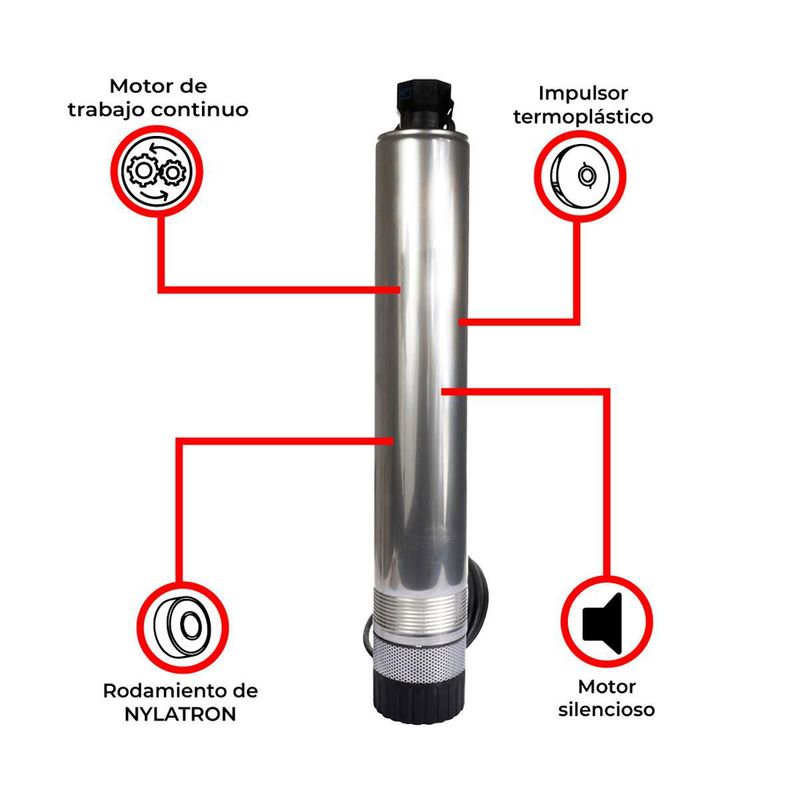 Motor de trabajo continuo

Impulsor termoplástico

Rodamiento de NYLATRON

Motor silencioso