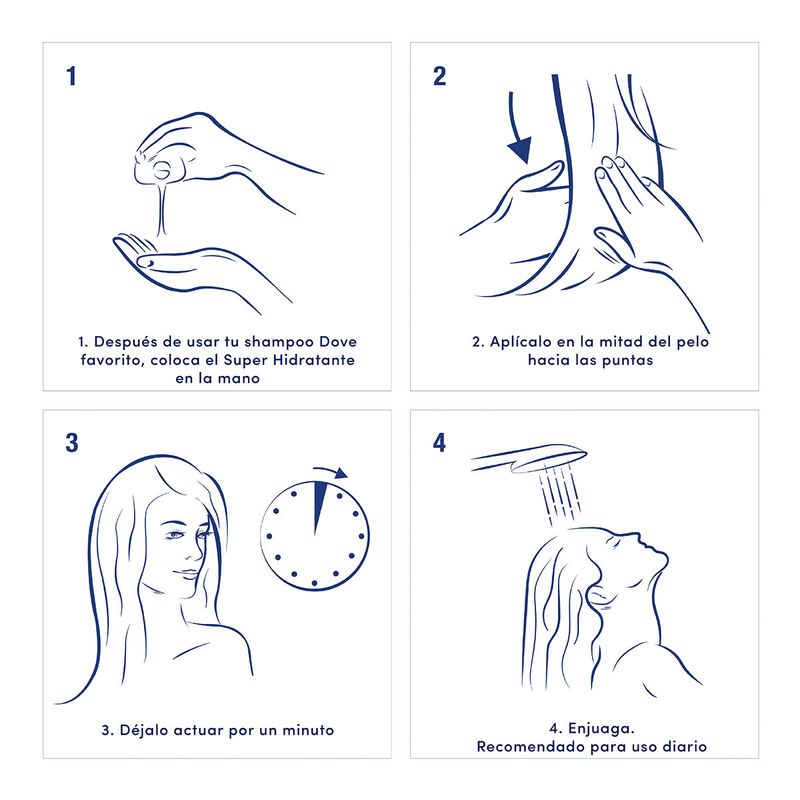 1

1. Después de usar tu shampoo Dove favorito, coloca el Super Hidratante en la mano

2

2. Aplícalo en la mitad del pelo hacia las puntas

3

3. Déjalo actuar por un minuto

4

4. Enjuaga.
Recomendado para uso diario