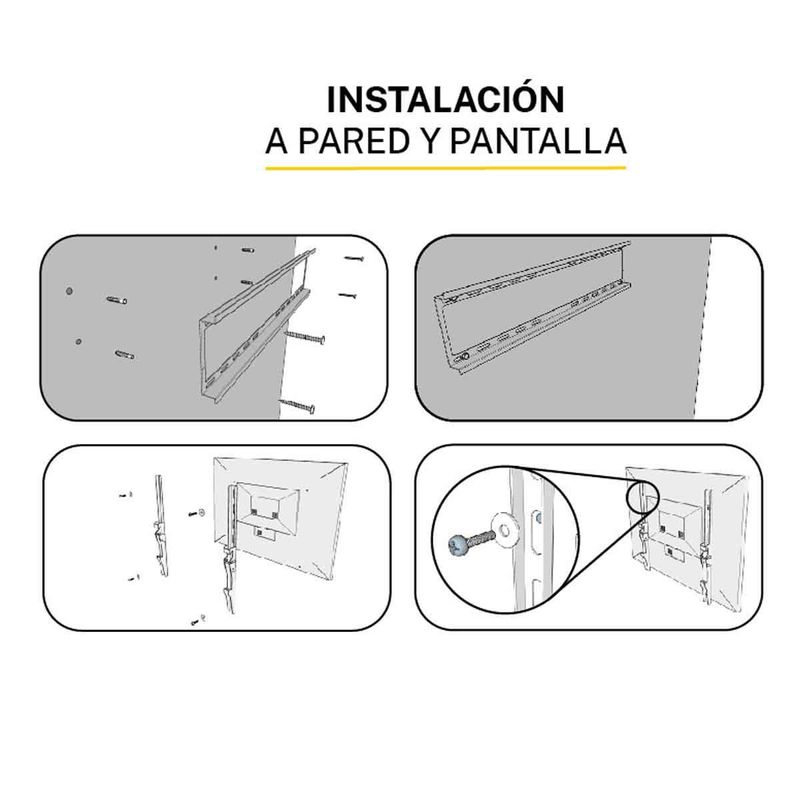 INSTALACIÓN
A PARED Y PANTALLA