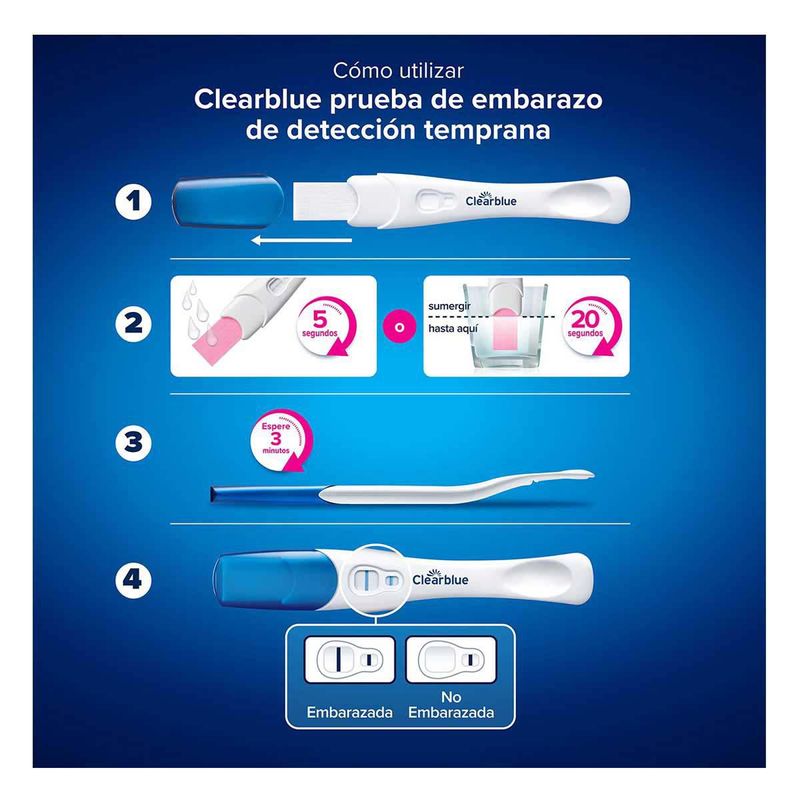 Cómo utilizar
Clearblue prueba de embarazo de detección temprana

1

Clearblue

2

5 segundos

o

sumergir hasta aquí

20 segundos

3

Espere 3 minutos

4

Clearblue

Embarazada

No Embarazada