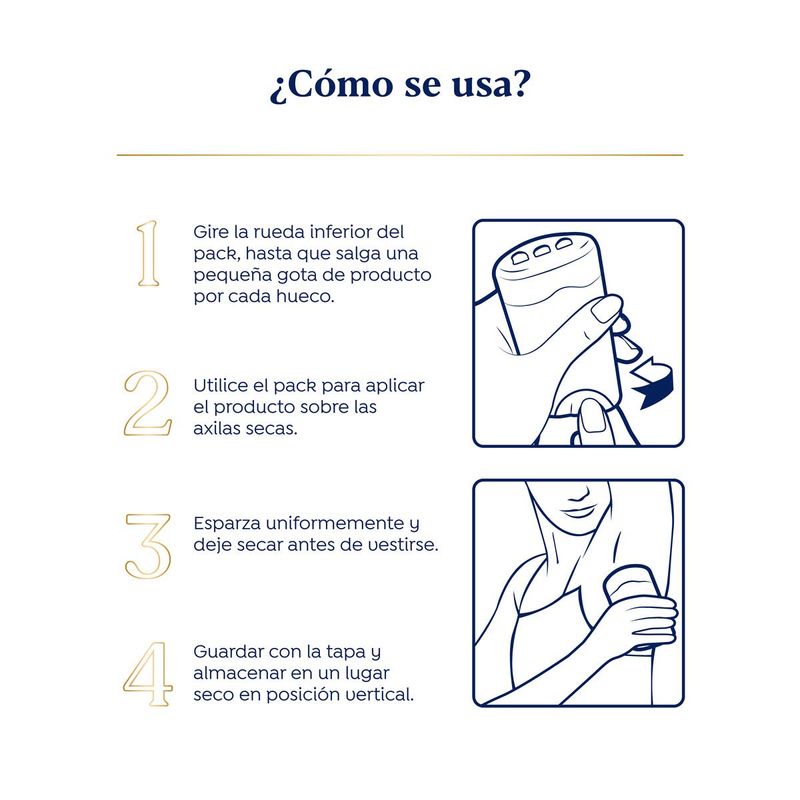 ¿Cómo se usa?

1 Gire la rueda inferior del pack, hasta que salga una pequeña gota de producto por cada hueco.

2 Utilice el pack para aplicar el producto sobre las axilas secas.

3 Esparza uniformemente y deje secar antes de vestirse.

4 Guardar con la tapa y almacenar en un lugar seco en posición vertical.