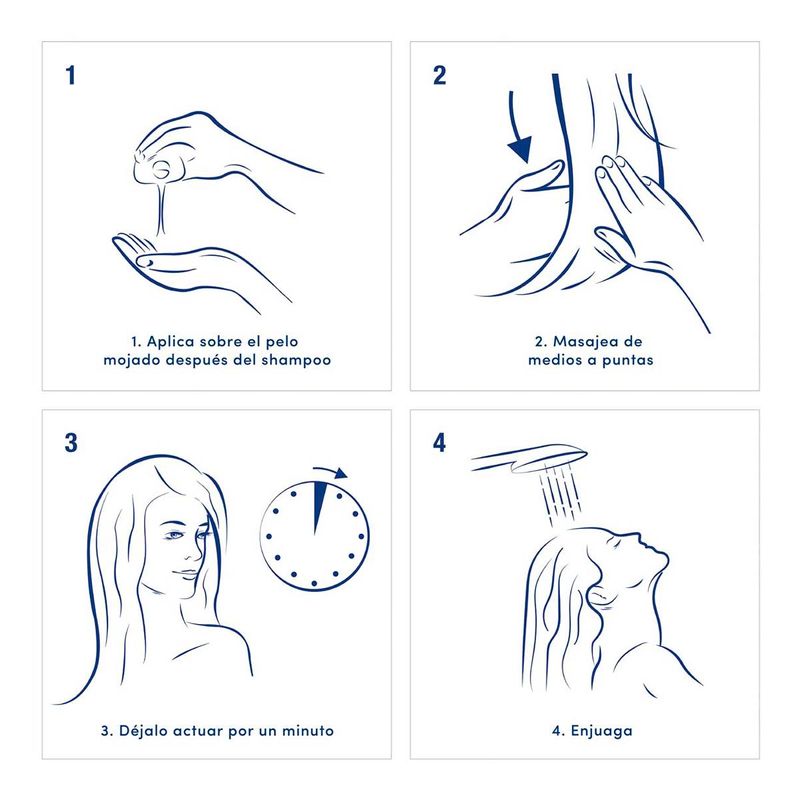 1

1. Aplica sobre el pelo mojado después del shampoo

2

2. Masajea de medios a puntas

3

3. Déjalo actuar por un minuto

4

4. Enjuaga